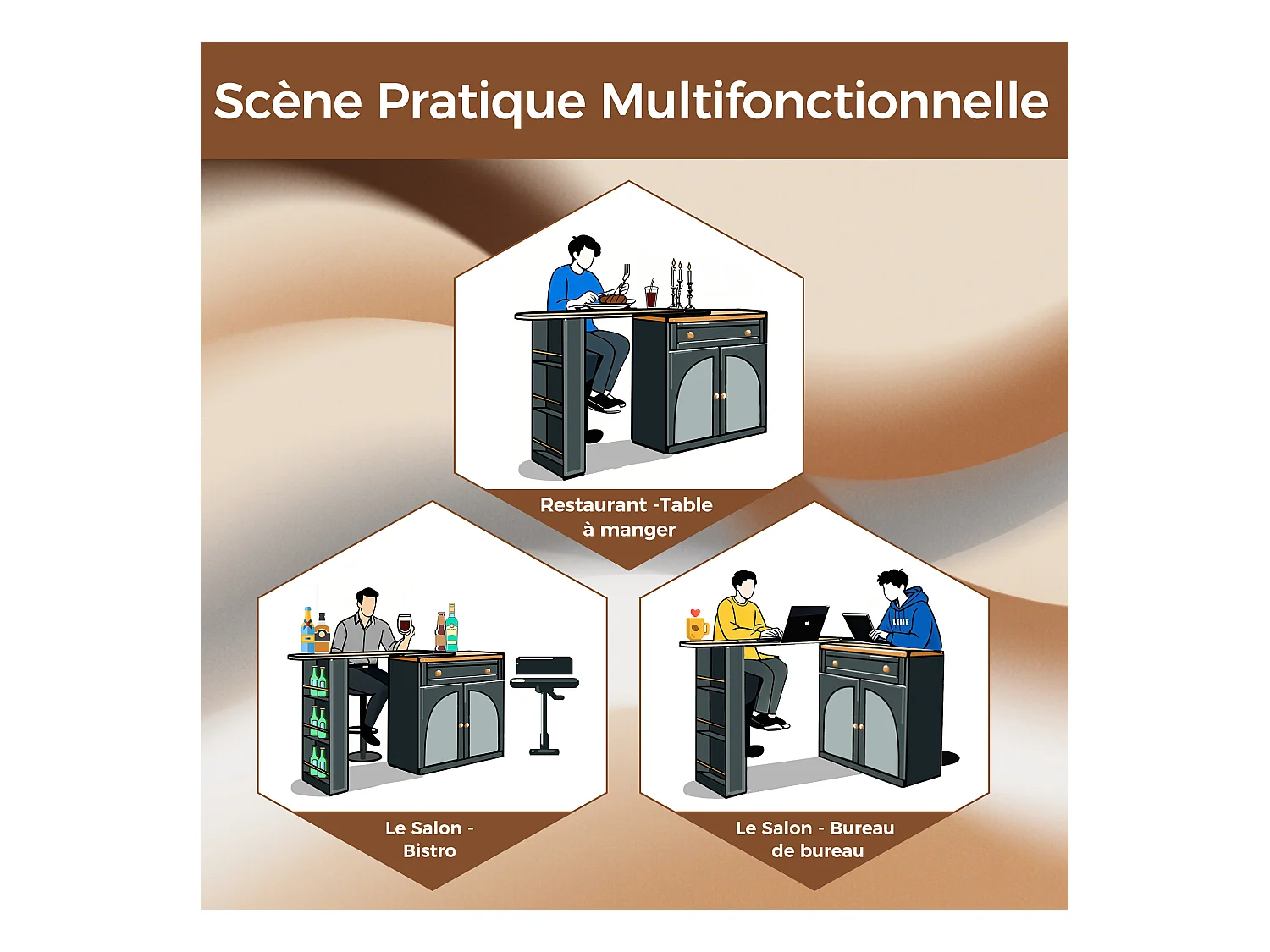 Scène Pratique Multifonctionnelle

Restaurant -Table à manger

Le Salon - Bistro

Le Salon - Bureau de bureau