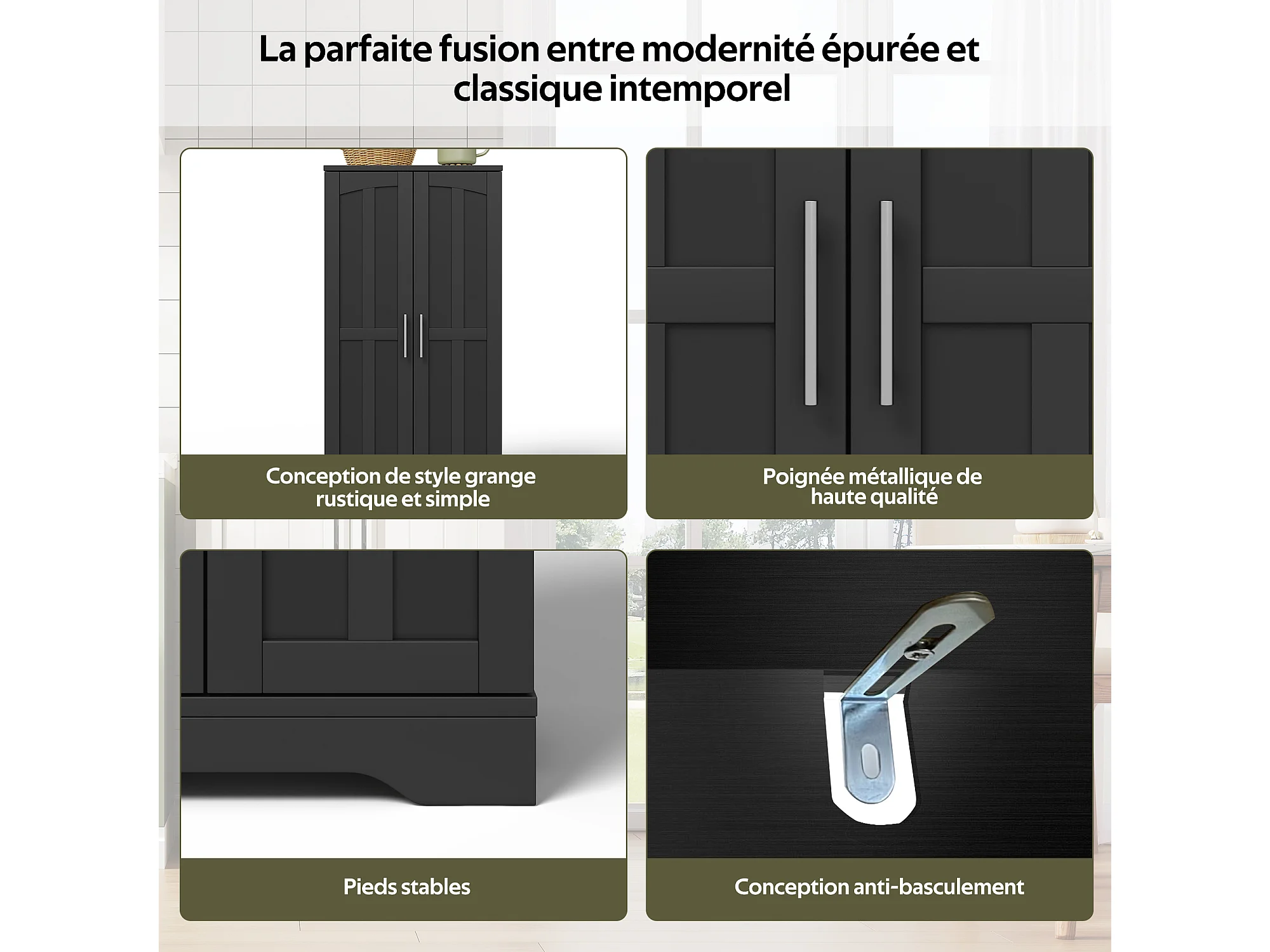 La parfaite fusion entre modernité épurée et classique intemporel

Conception de style grange rustique et simple

Poignée métallique de haute qualité

Pieds stables

Conception anti-basculement