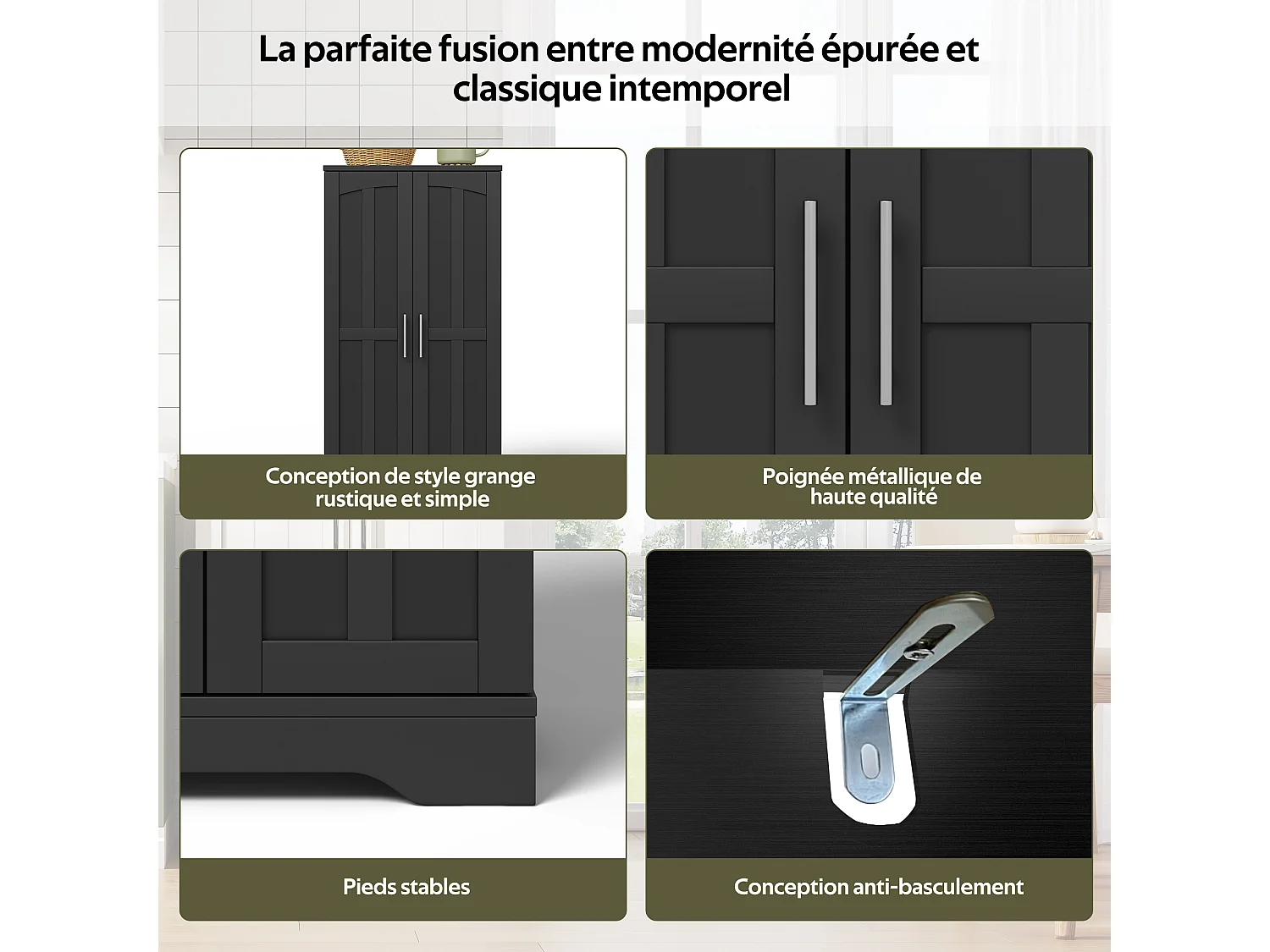 La parfaite fusion entre modernité épurée et classique intemporel

Conception de style grange rustique et simple

Poignée métallique de haute qualité

Pieds stables

Conception anti-basculement