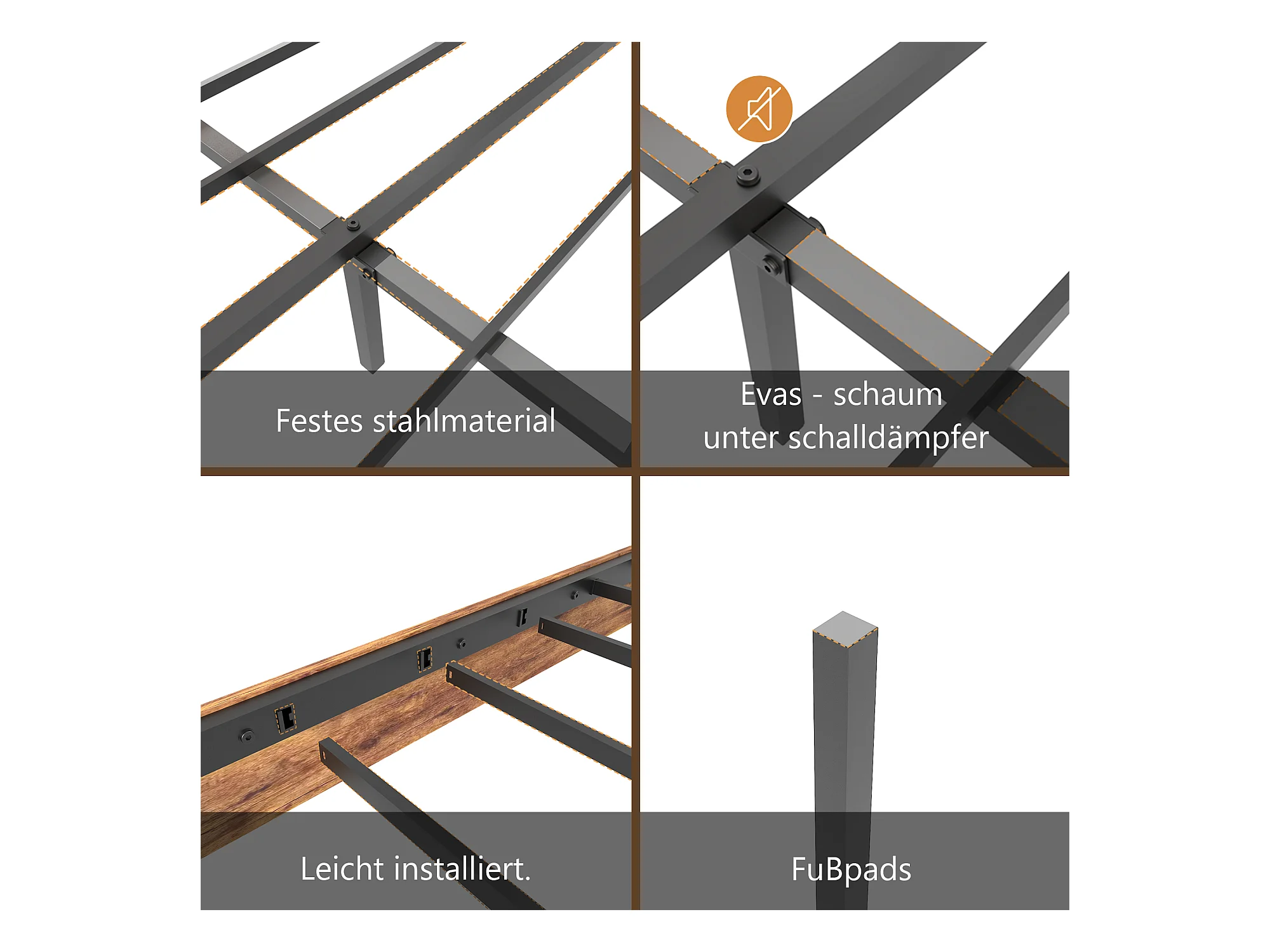 Festes stahlmaterial

Evas - schaum
unter schalldämpfer

Leicht installiert.

FuBpads