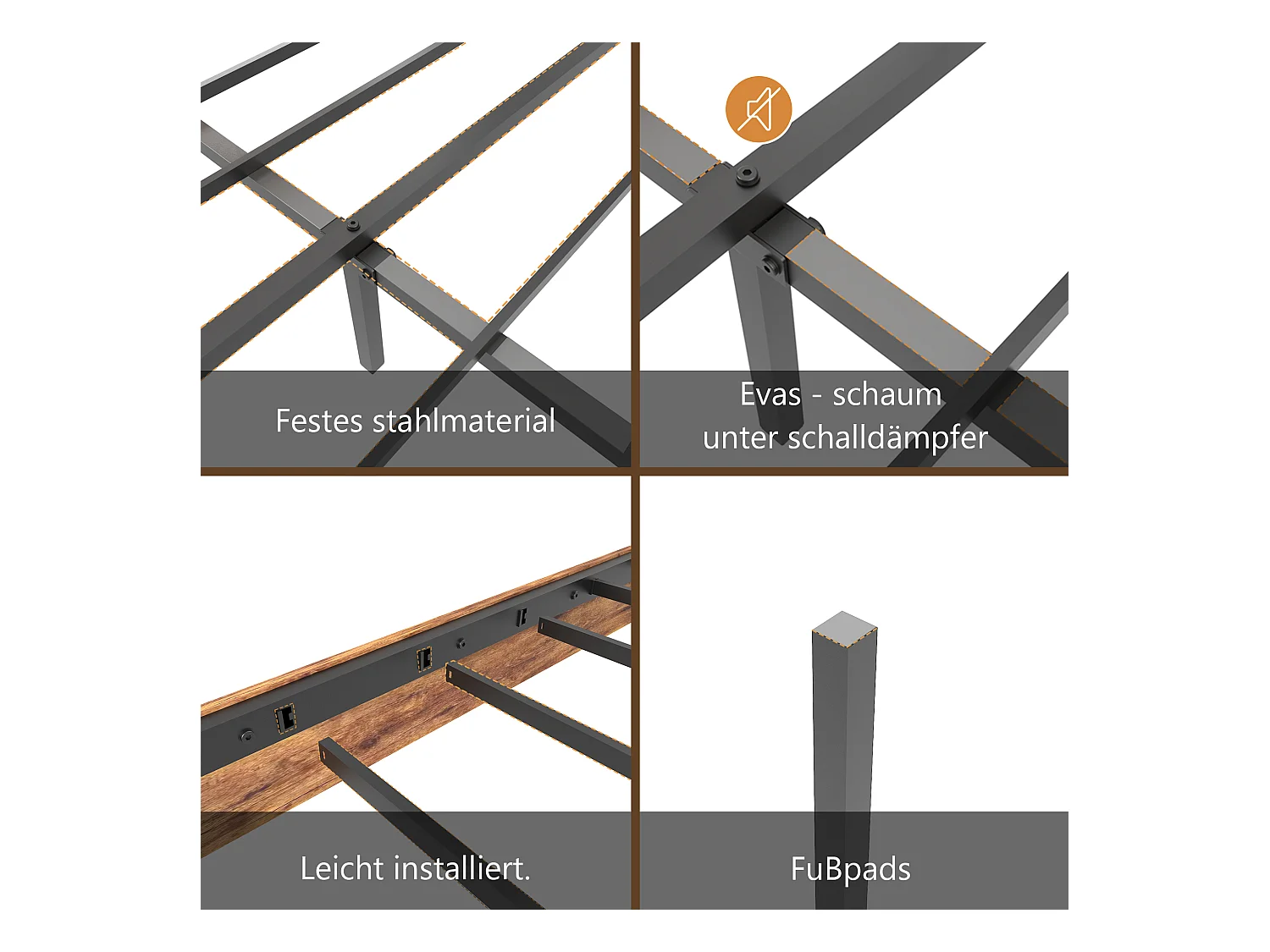 Festes stahlmaterial

Evas - schaum
unter schalldämpfer

Leicht installiert.

FuBpads