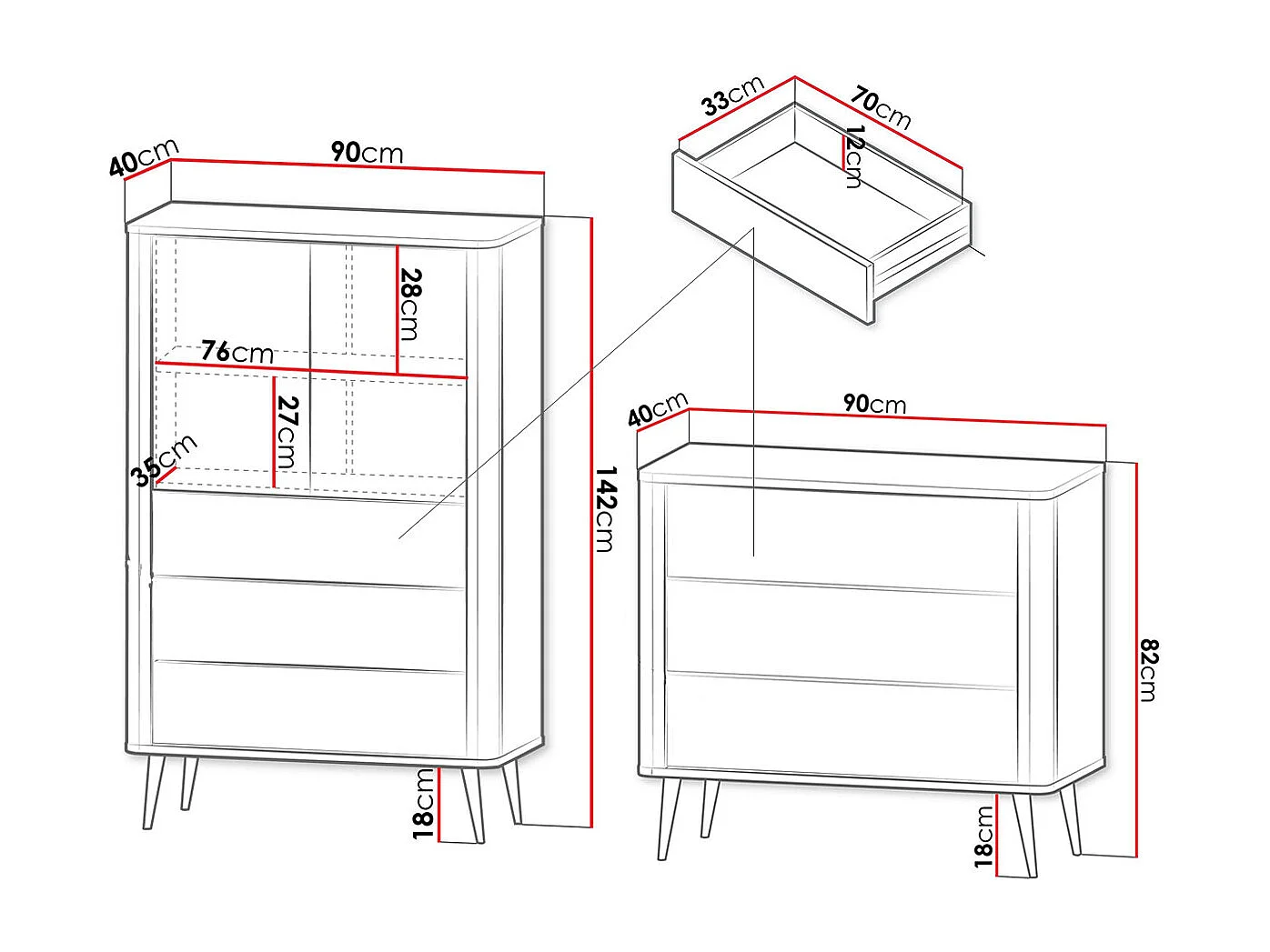 40cm
90cm
28cm
76cm
27cm
35cm
142cm
18cm
33cm
70cm
12cm
40cm
90cm
82cm
18cm