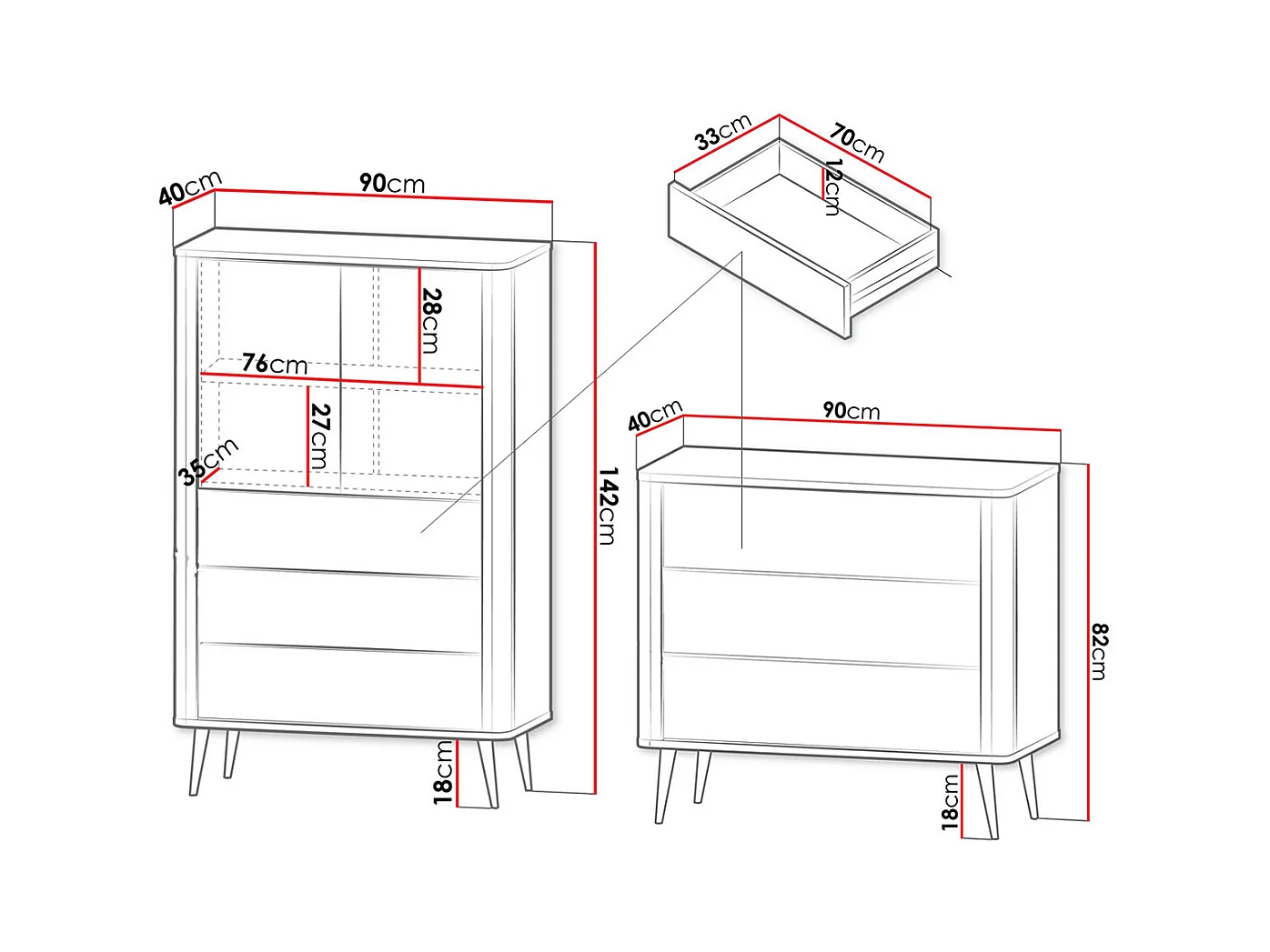 40cm
90cm
28cm
76cm
27cm
35cm
142cm
18cm
33cm
70cm
12cm
40cm
90cm
82cm
18cm