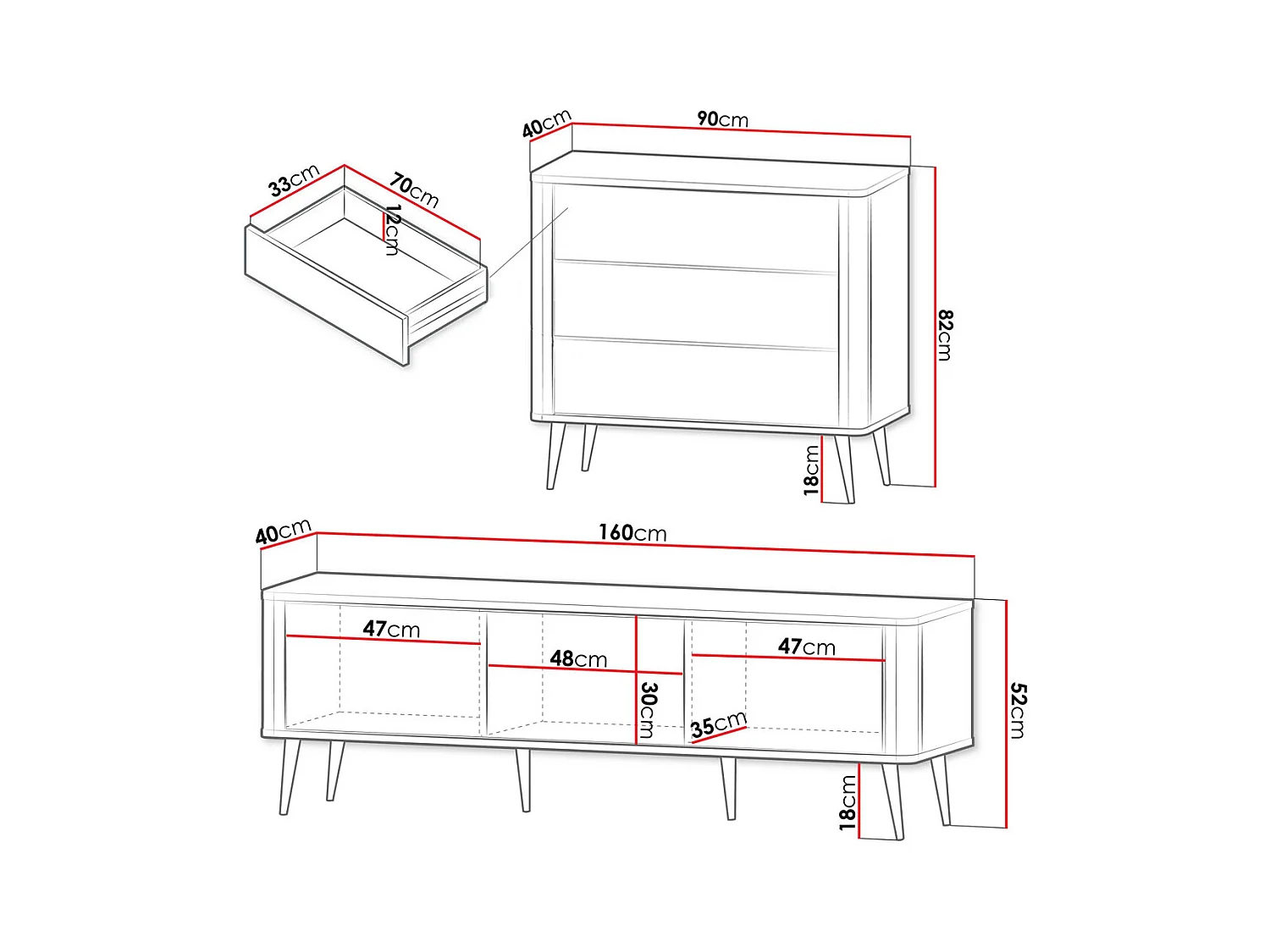 33cm
70cm
12cm
40cm
90cm
82cm
18cm
40cm
160cm
47cm
48cm
47cm
30cm
35cm
52cm
18cm