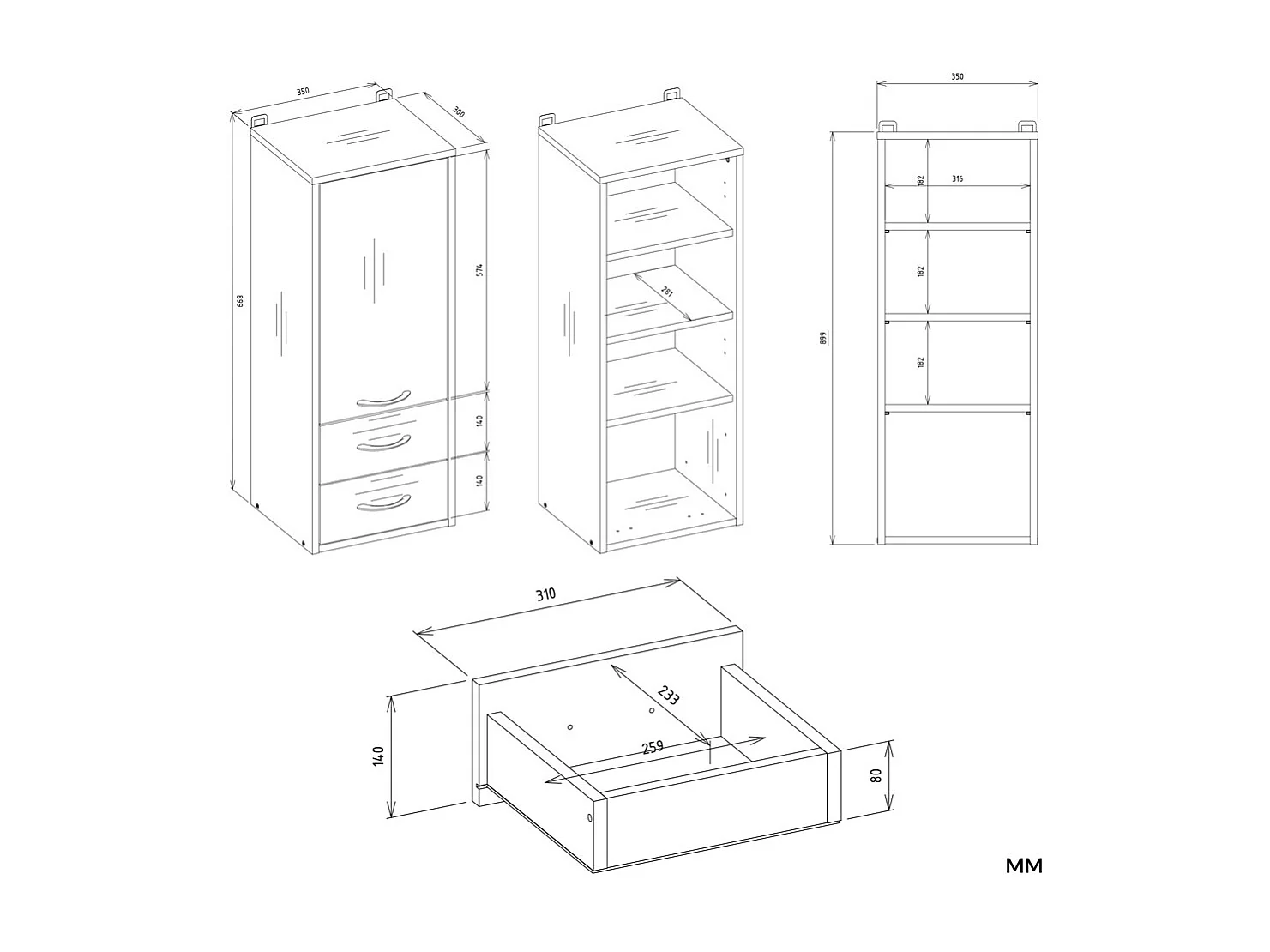 350
300
668
574
140
140
281
350
899
182
316
182
182
310
233
259
140
80
MM