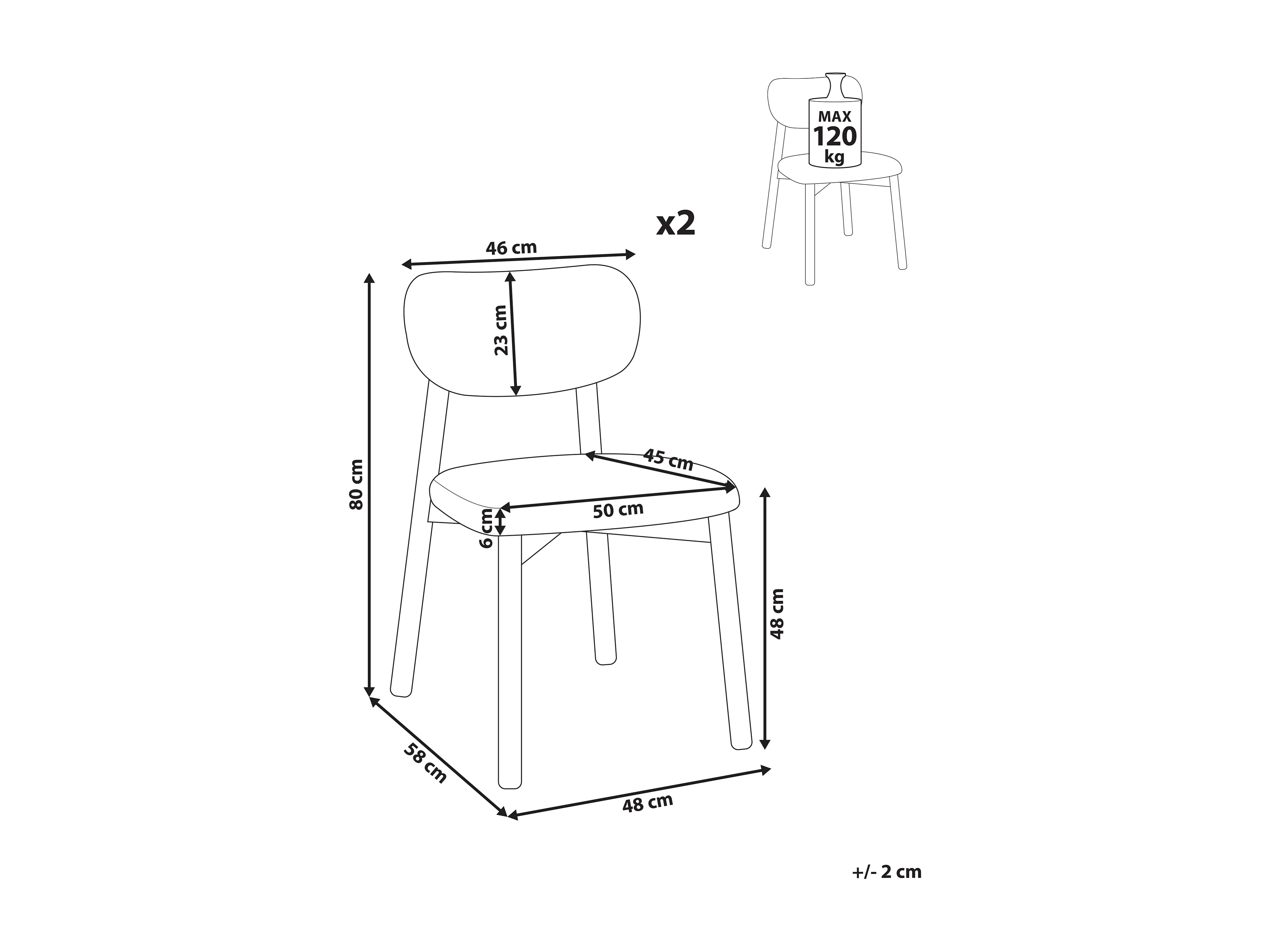 MAX
120
kg

x2

46 cm

23 cm

80 cm

45 cm

50 cm

6 cm

48 cm

58 cm

48 cm

+/- 2 cm