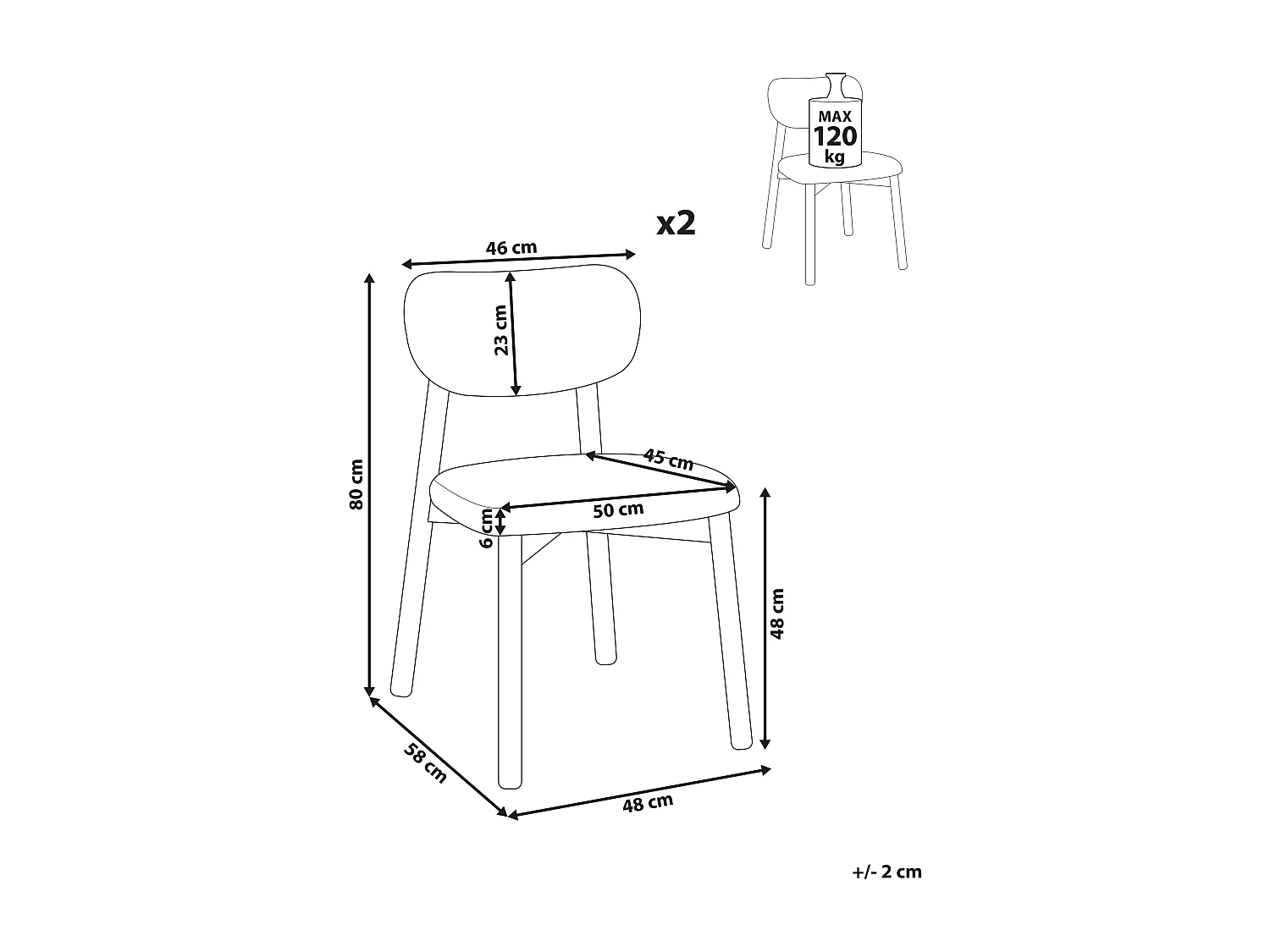 MAX
120
kg

x2

46 cm

23 cm

80 cm

45 cm

50 cm

6 cm

48 cm

58 cm

48 cm

+/- 2 cm