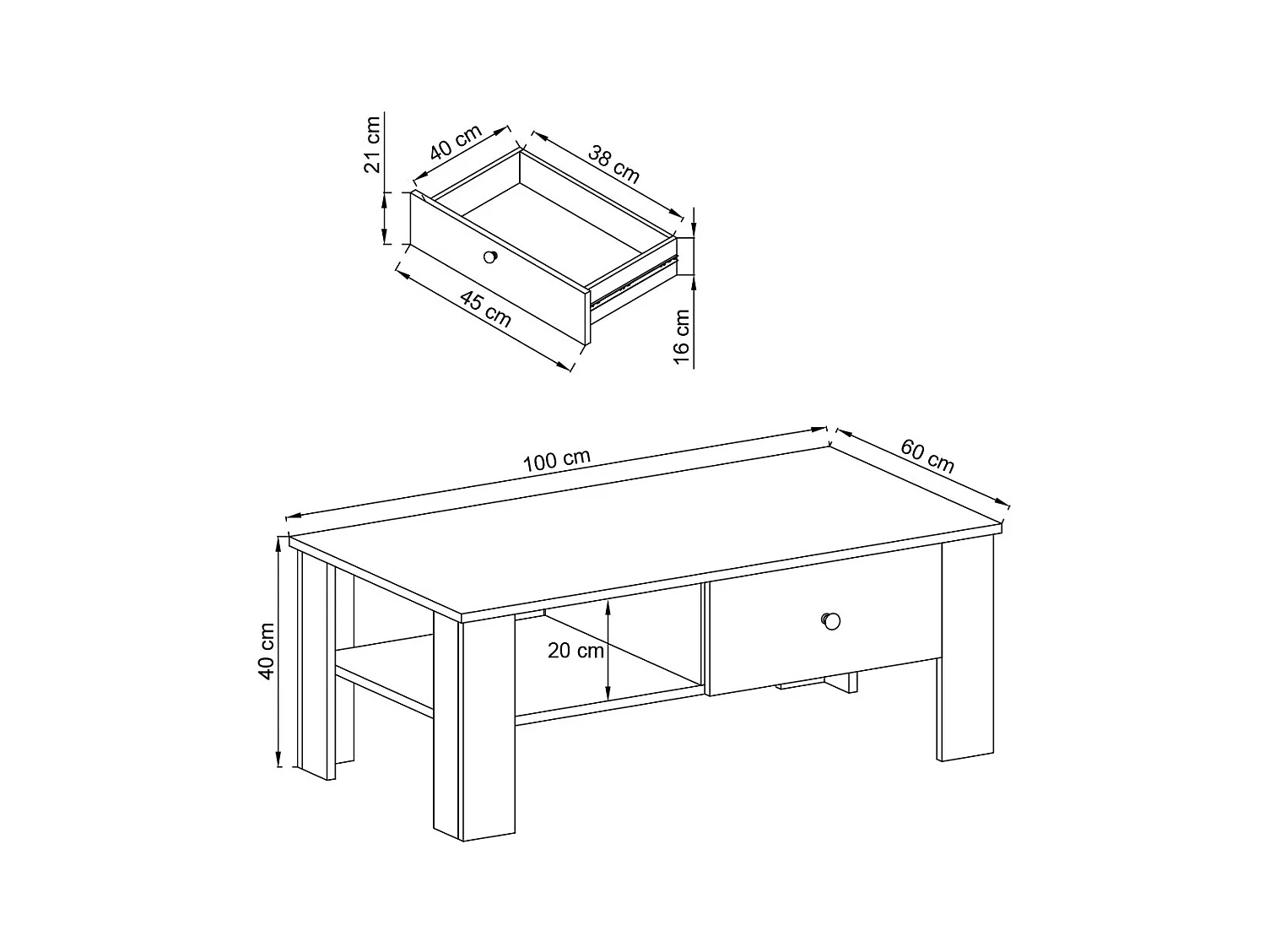 21 cm
40 cm
38 cm
45 cm
16 cm
100 cm
60 cm
40 cm
20 cm