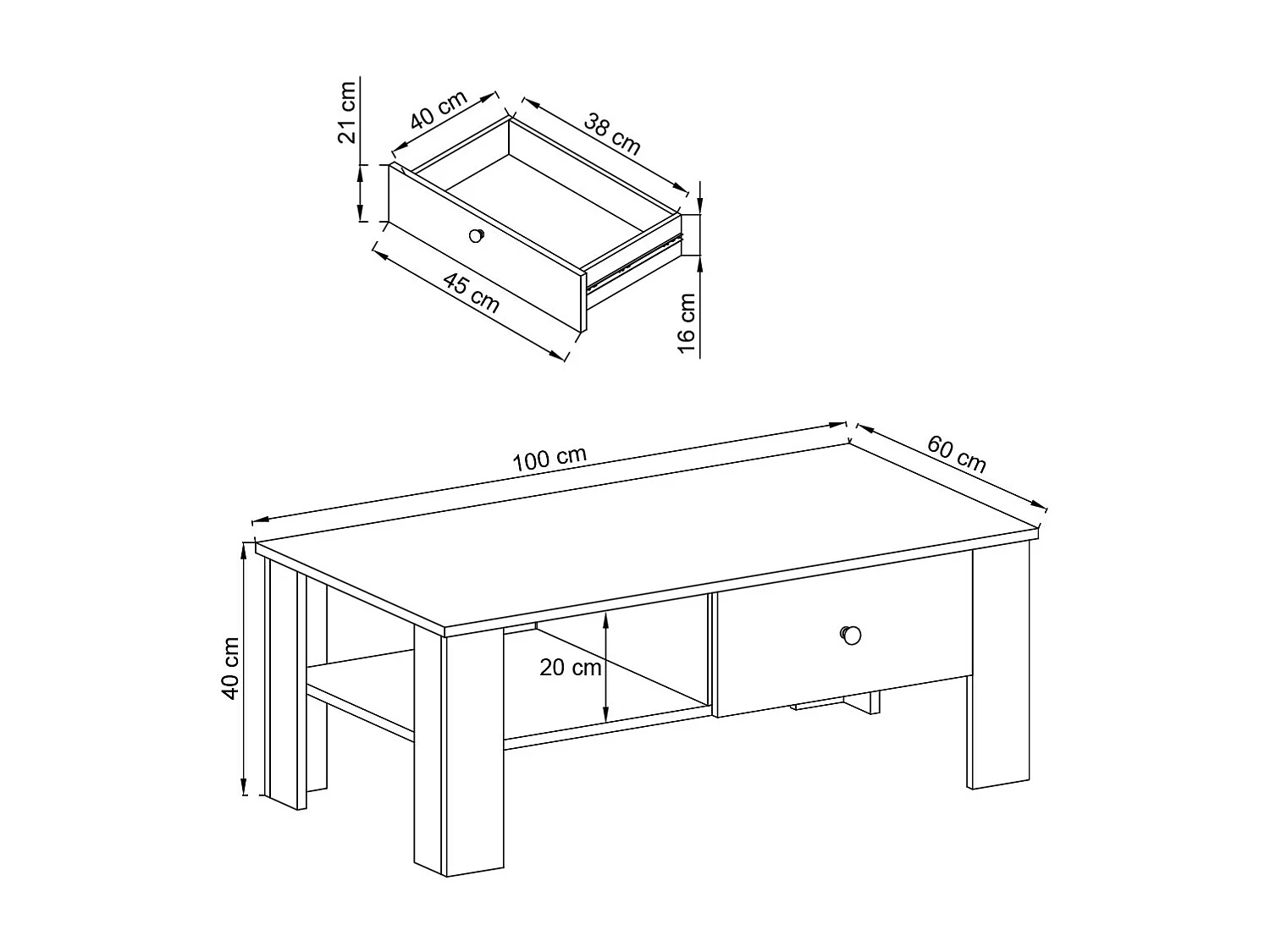 21 cm
40 cm
38 cm
45 cm
16 cm
100 cm
60 cm
40 cm
20 cm