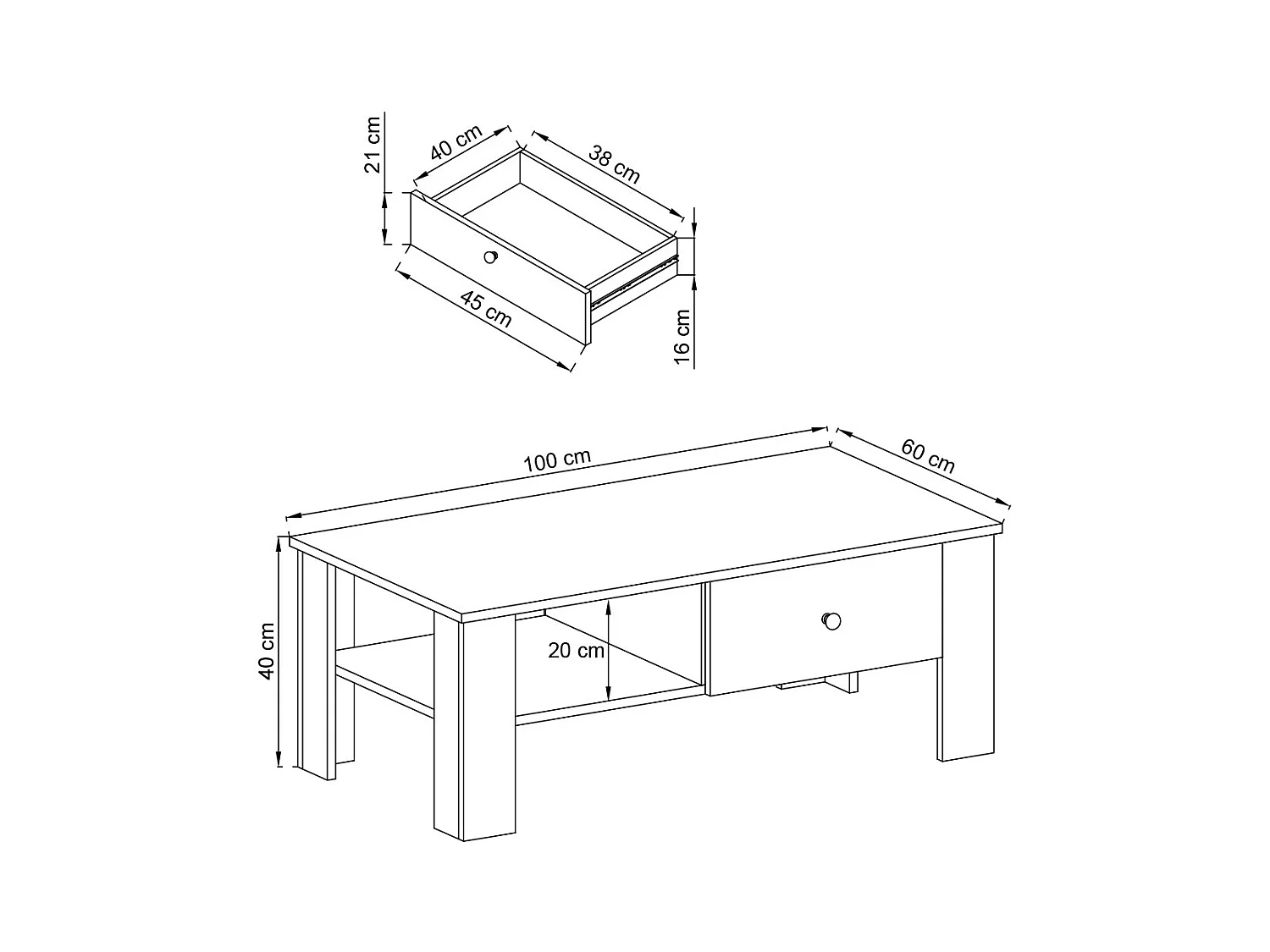 21 cm
40 cm
38 cm
45 cm
16 cm
100 cm
60 cm
40 cm
20 cm