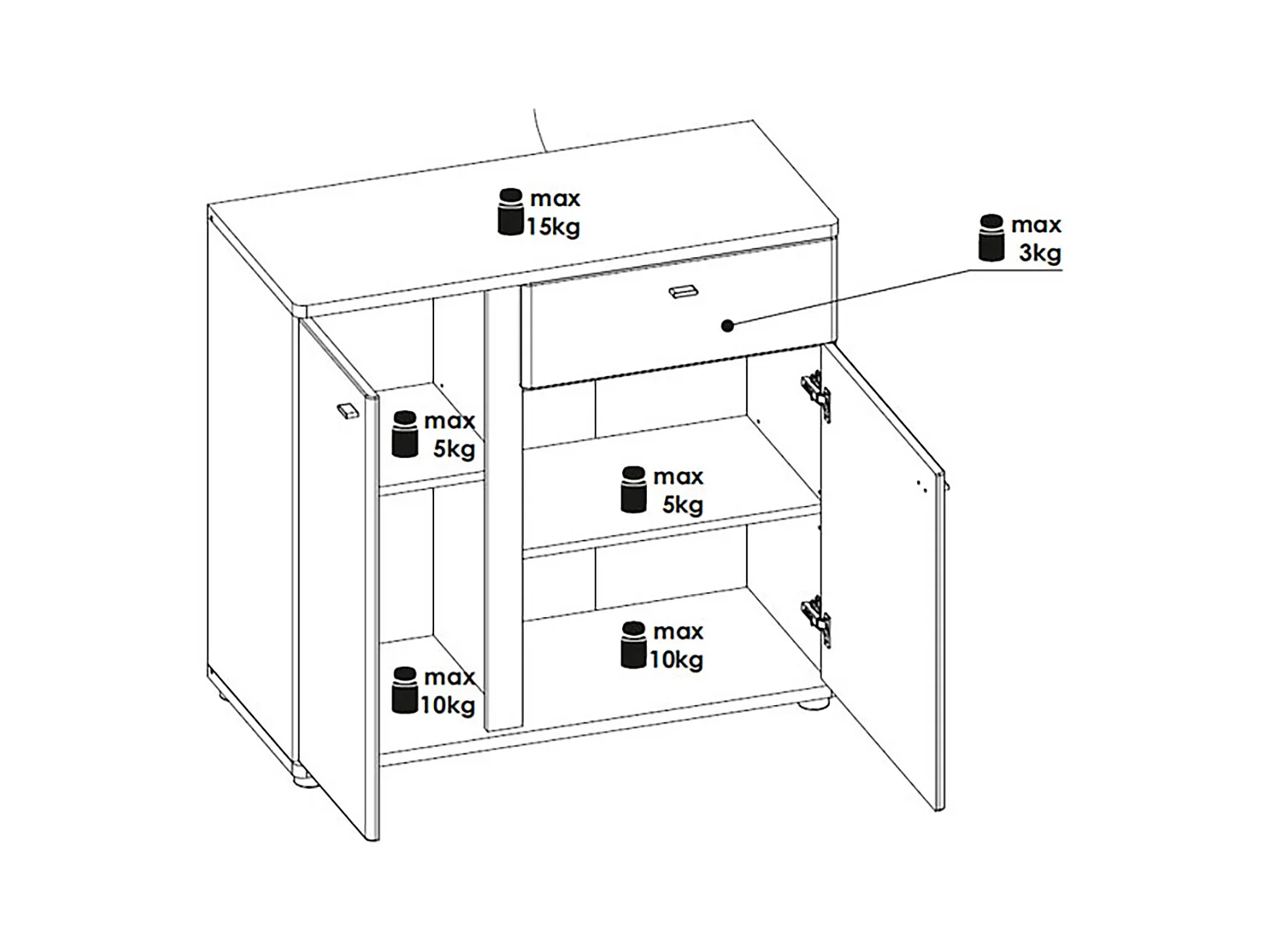 max
15kg

max
3kg

max
5kg

max
5kg

max
10kg

max
10kg