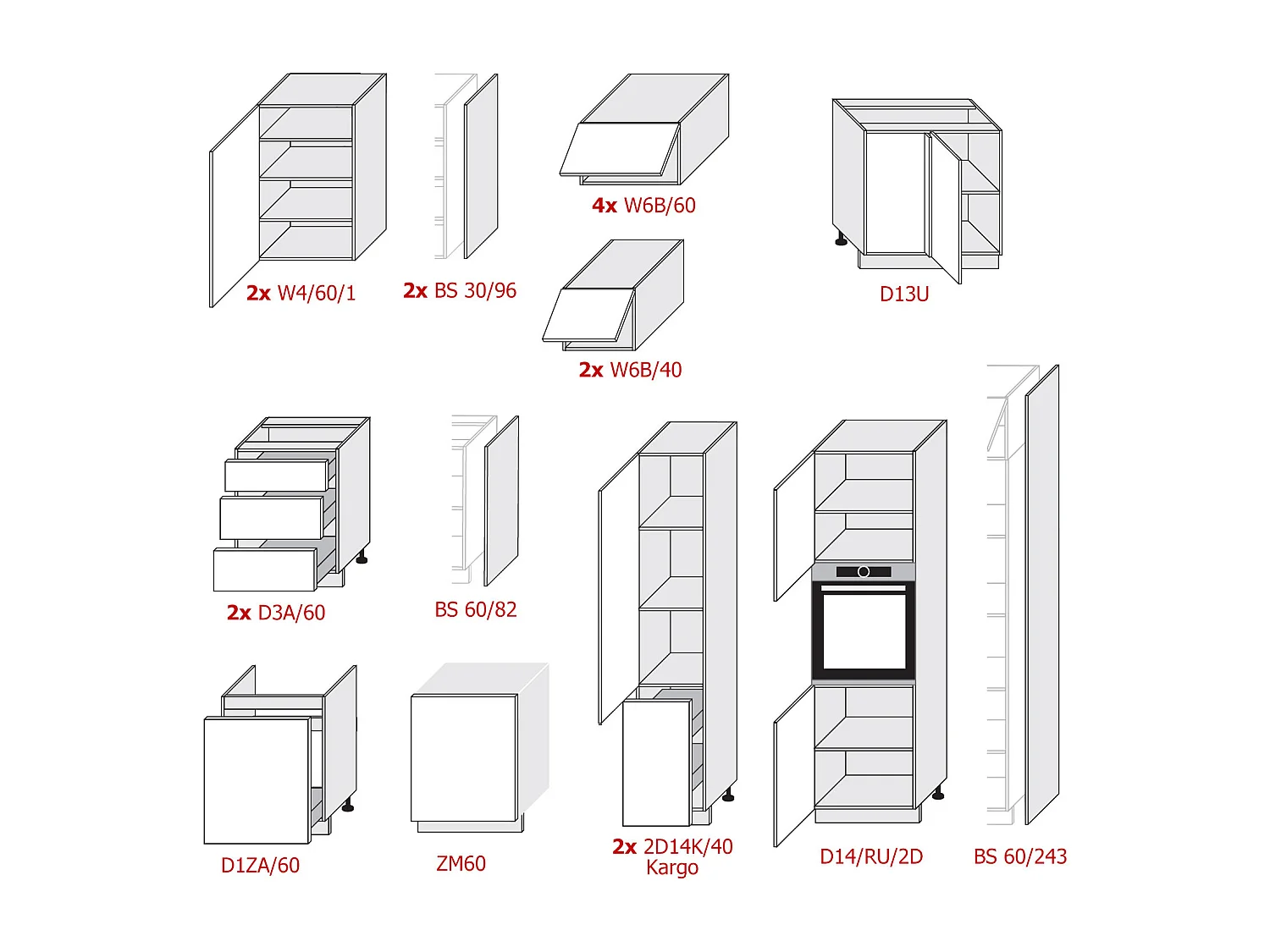 2x W4/60/1

2x BS 30/96

4x W6B/60

2x W6B/40

D13U

2x D3A/60

BS 60/82

D1ZA/60

ZM60

2x 2D14K/40 Kargo

D14/RU/2D

BS 60/243