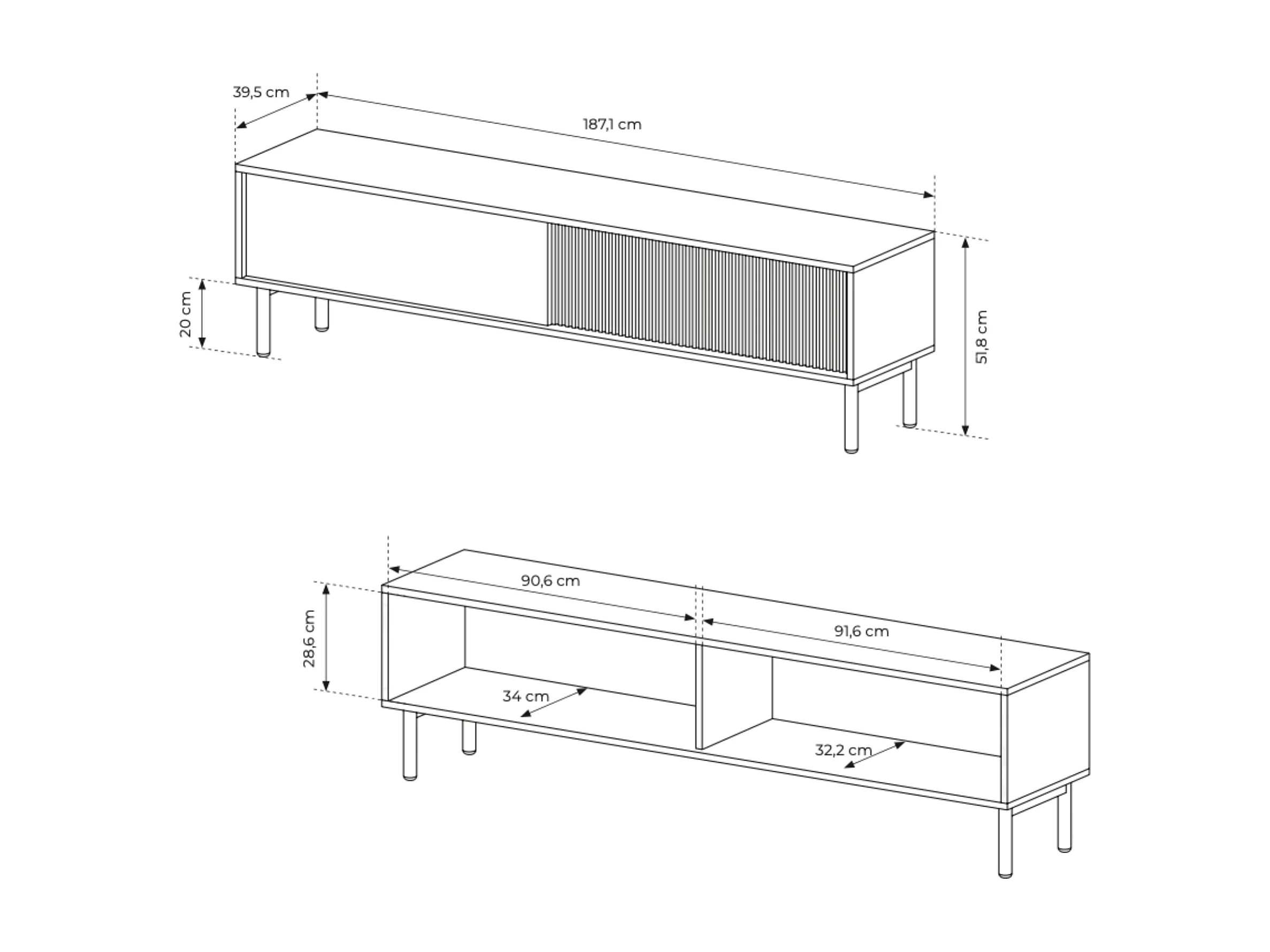 39,5 cm
187,1 cm
20 cm
51,8 cm
90,6 cm
91,6 cm
28,6 cm
34 cm
32,2 cm