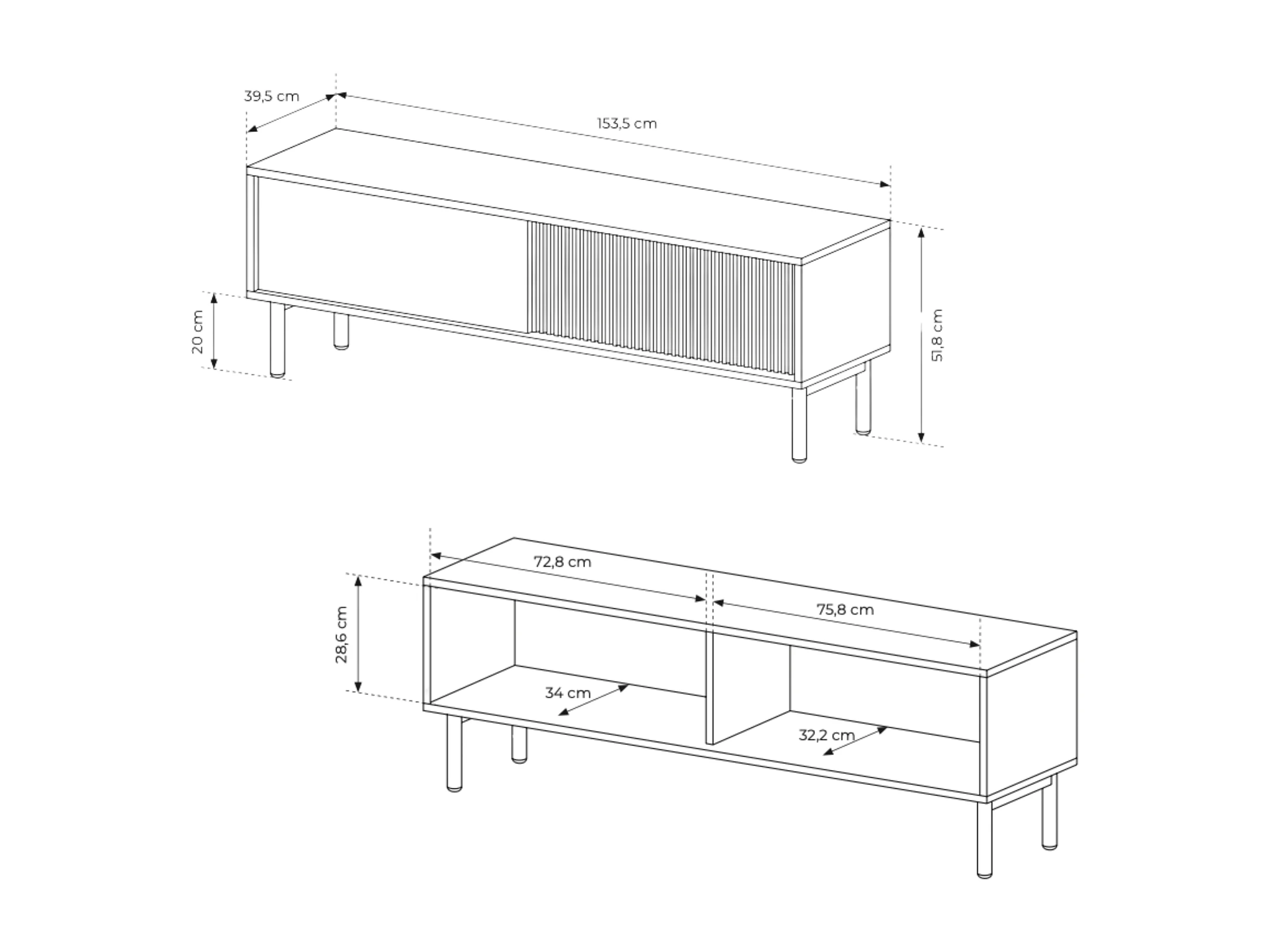 39,5 cm
153,5 cm
20 cm
51,8 cm
72,8 cm
75,8 cm
28,6 cm
34 cm
32,2 cm