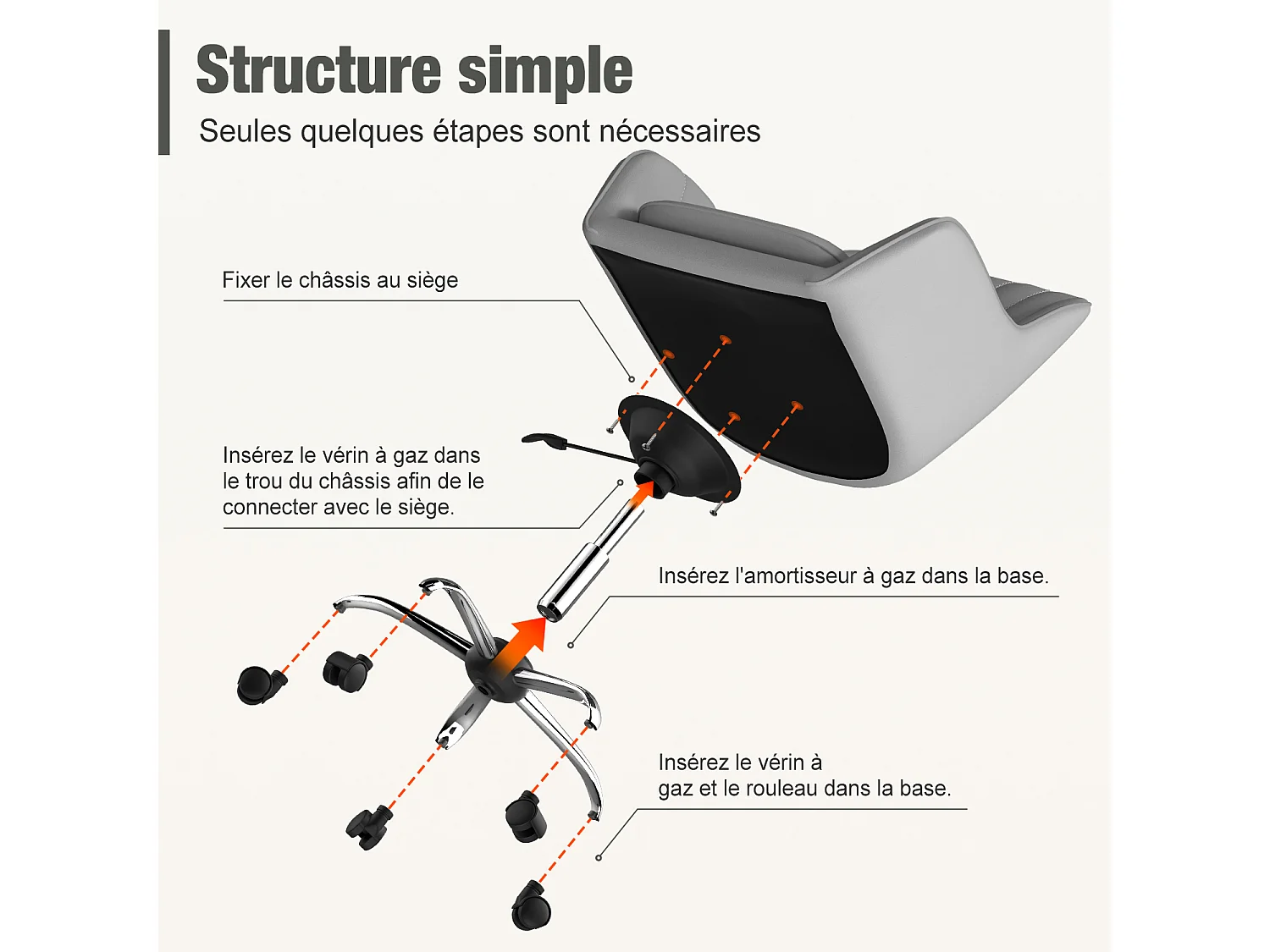 Structure simple

Seules quelques étapes sont nécessaires

Fixer le châssis au siège

Insérez le vérin à gaz dans le trou du châssis afin de le connecter avec le siège.

Insérez l'amortisseur à gaz dans la base.

Insérez le vérin à gaz et le rouleau dans la base.