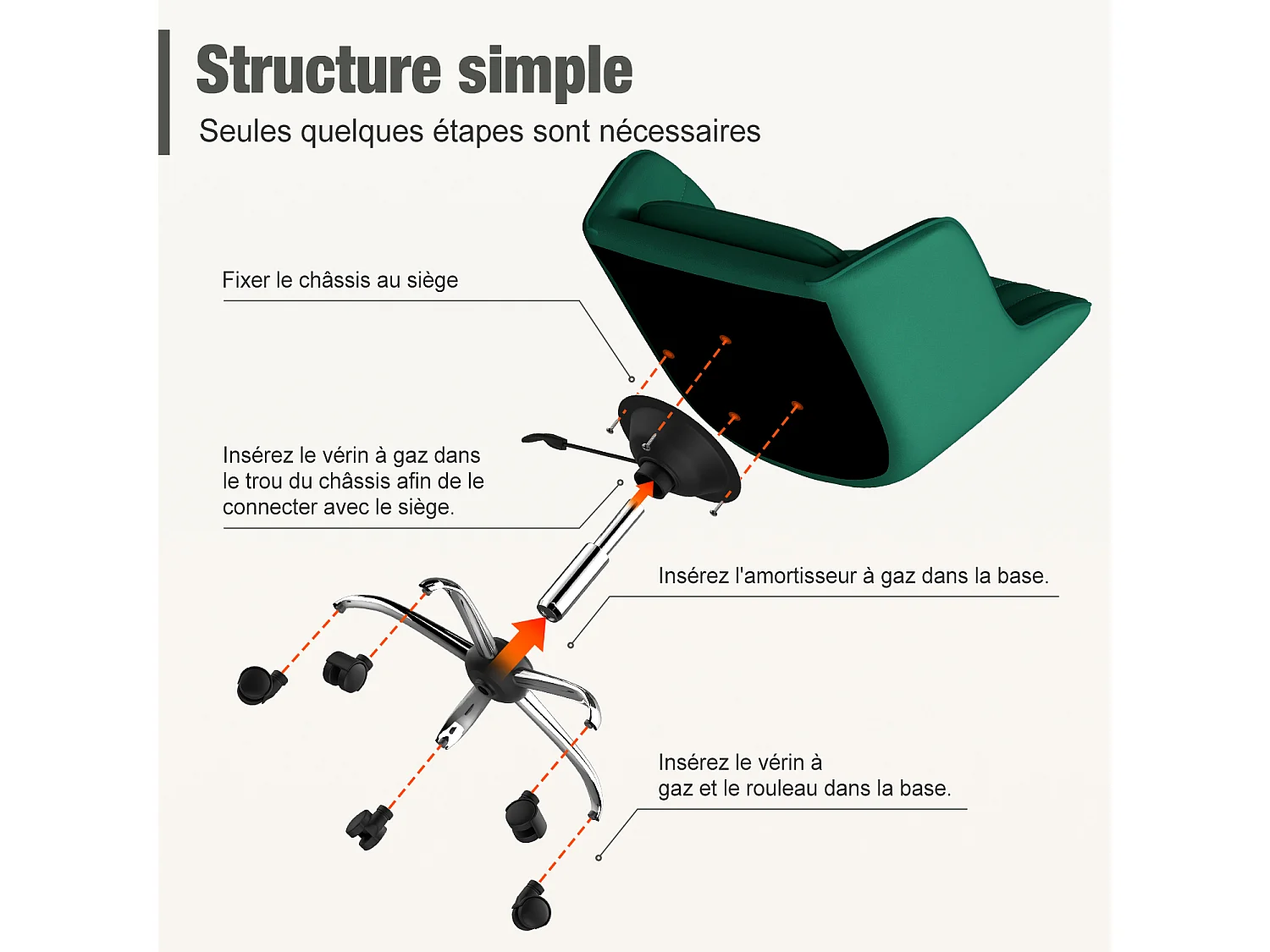 Structure simple

Seules quelques étapes sont nécessaires

Fixer le châssis au siège

Insérez le vérin à gaz dans le trou du châssis afin de le connecter avec le siège.

Insérez l'amortisseur à gaz dans la base.

Insérez le vérin à gaz et le rouleau dans la base.