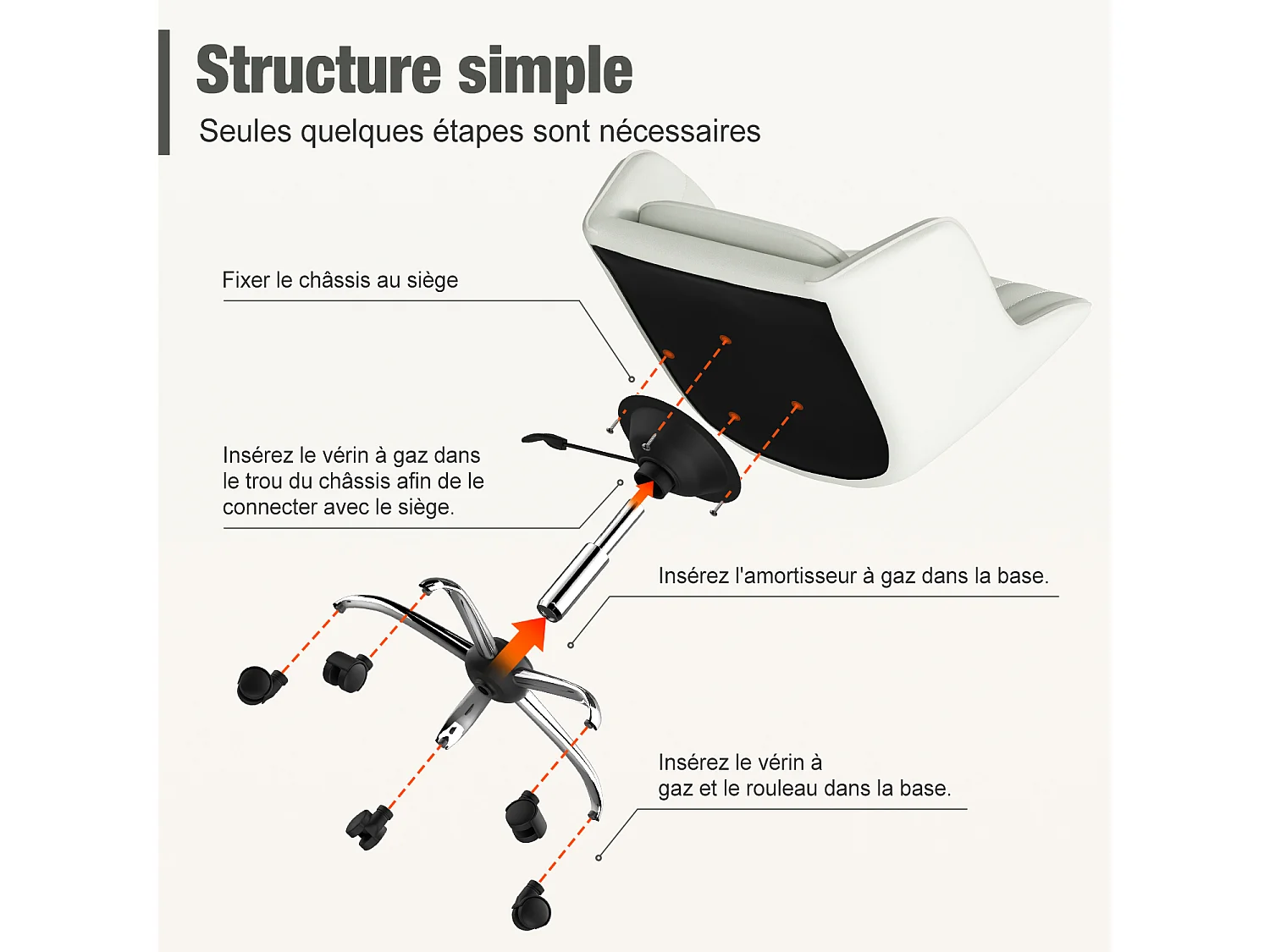 Structure simple

Seules quelques étapes sont nécessaires

Fixer le châssis au siège

Insérez le vérin à gaz dans le trou du châssis afin de le connecter avec le siège.

Insérez l'amortisseur à gaz dans la base.

Insérez le vérin à gaz et le rouleau dans la base.