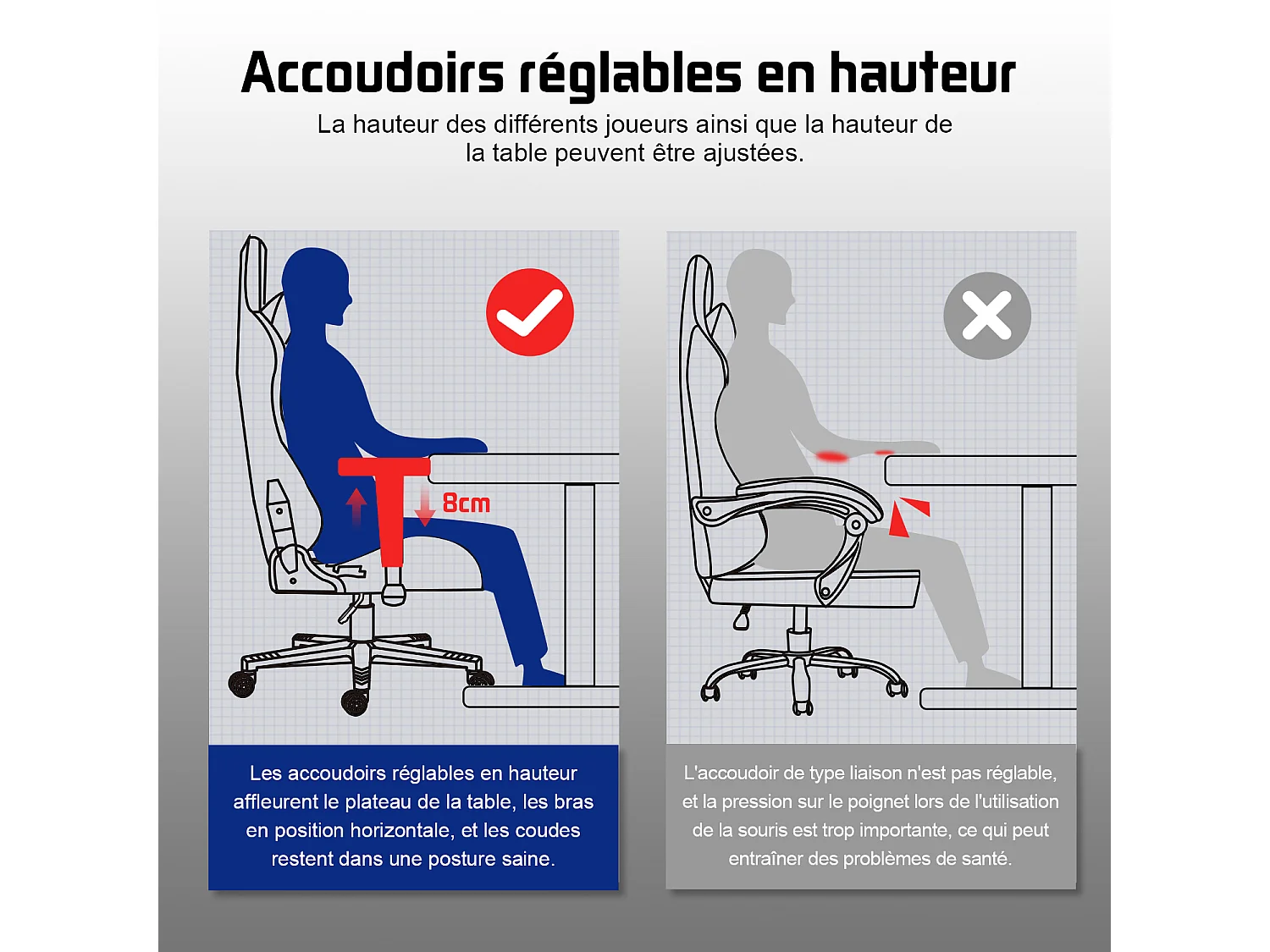 Accoudoirs réglables en hauteur

La hauteur des différents joueurs ainsi que la hauteur de la table peuvent être ajustées.

8cm

Les accoudoirs réglables en hauteur affleurent le plateau de la table, les bras en position horizontale, et les coudes restent dans une posture saine.

L'accoudoir de type liaison n'est pas réglable, et la pression sur le poignet lors de l'utilisation de la souris est trop importante, ce qui peut entraîner des problèmes de santé.