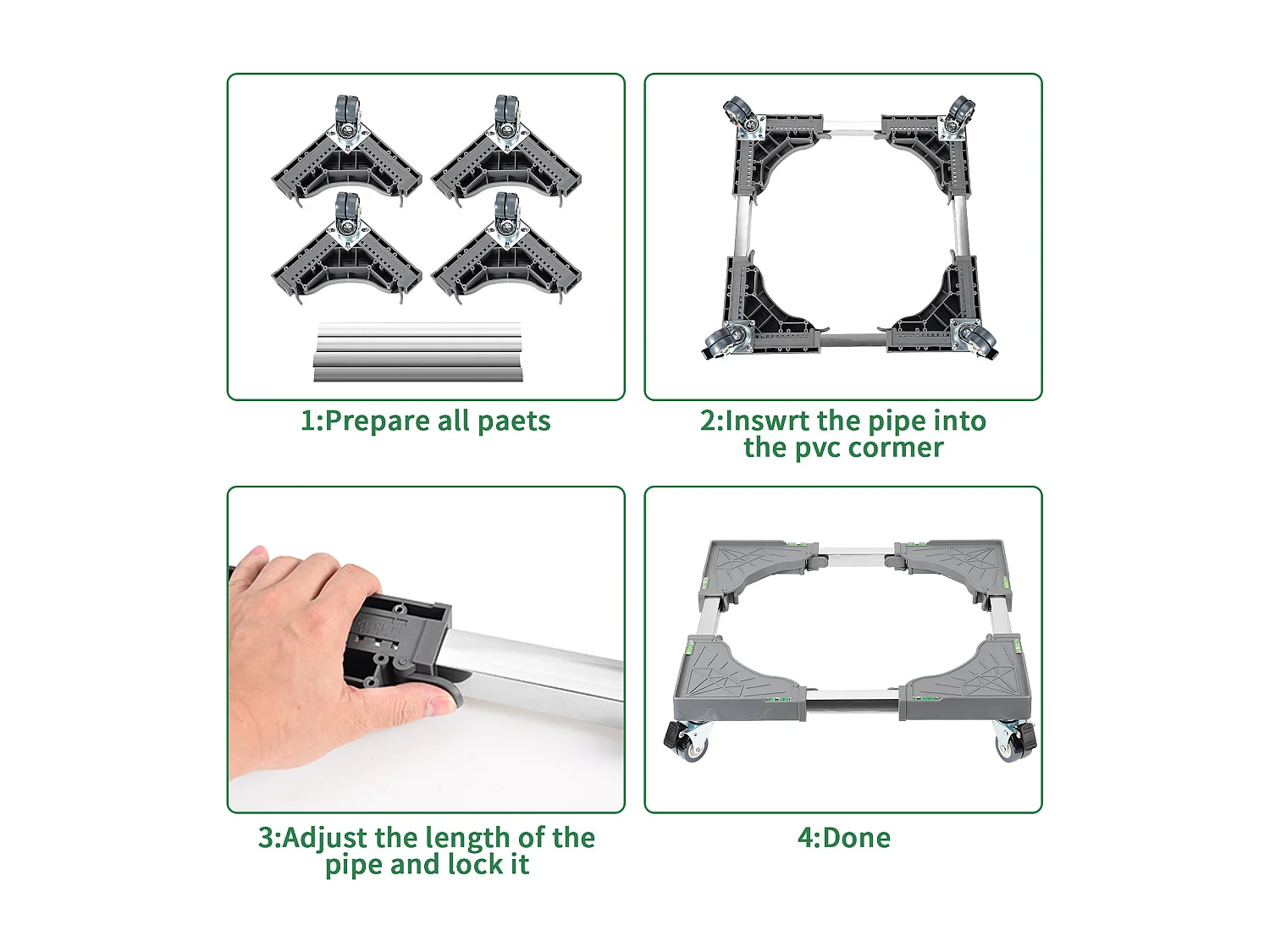 1:Prepare all paets

2:Inswrt the pipe into the pvc cormer

3:Adjust the length of the pipe and lock it

4:Done