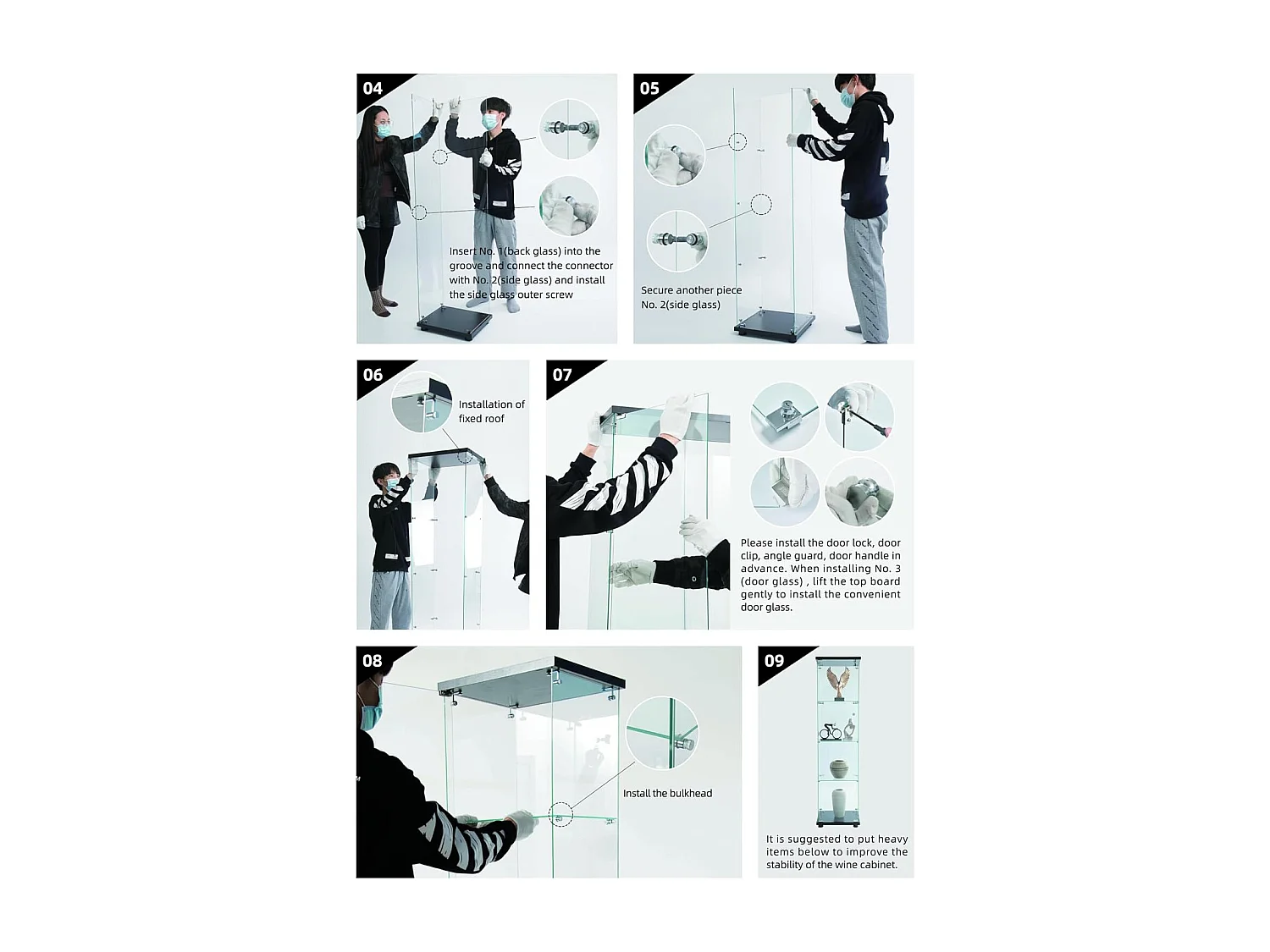 04

Insert No. 1(back glass) into the groove and connect the connector with No. 2(side glass) and install the side glass outer screw

05

Secure another piece No. 2(side glass)

06

Installation of fixed roof

07

Please install the door lock, door clip, angle guard, door handle in advance. When installing No. 3 (door glass) , lift the top board gently to install the convenient door glass.

08

Install the bulkhead

09

It is suggested to put heavy items below to improve the stability of the wine cabinet.