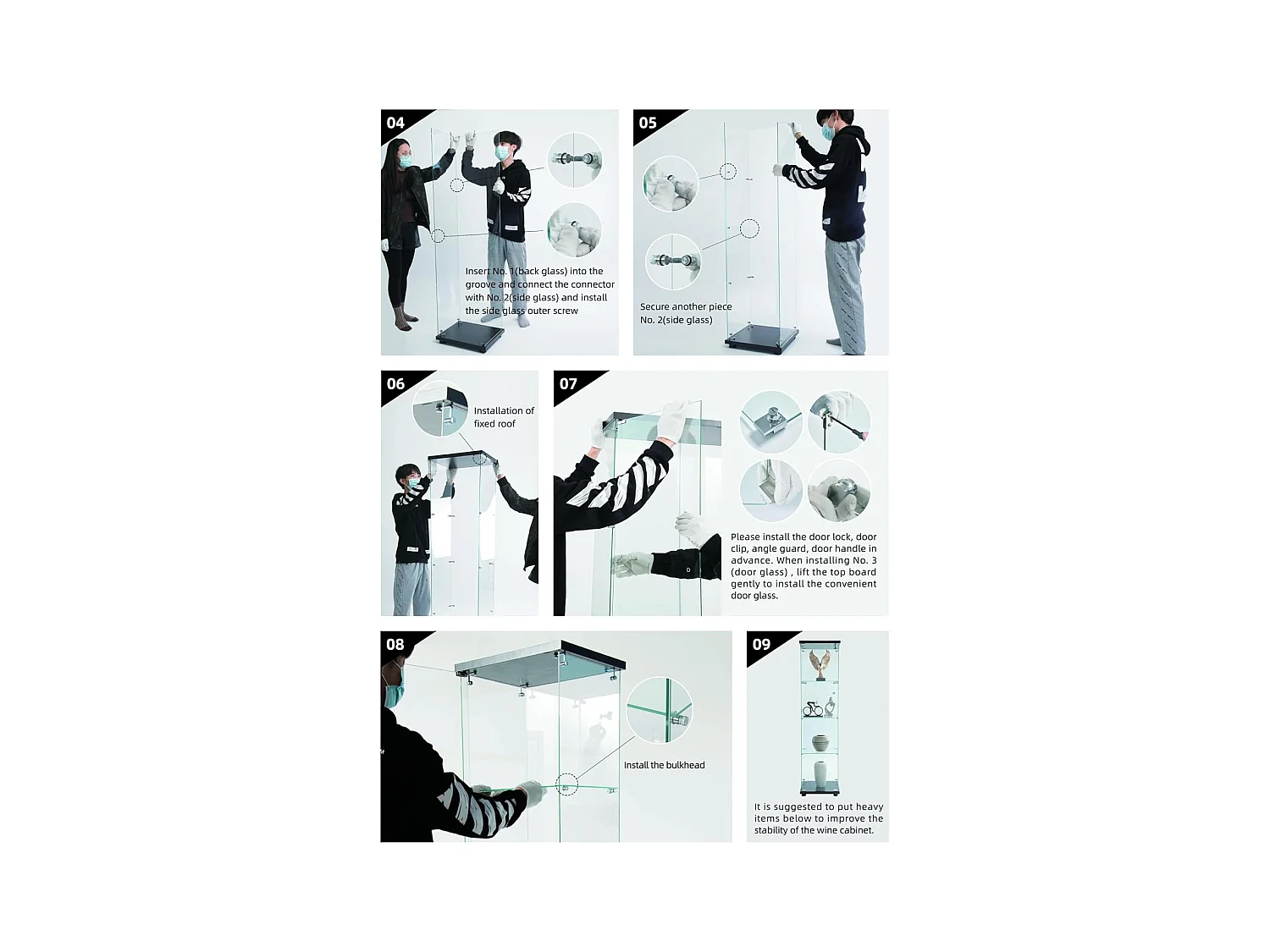 04

Insert No. 1(back glass) into the groove and connect the connector with No. 2(side glass) and install the side glass outer screw

05

Secure another piece No. 2(side glass)

06

Installation of fixed roof

07

Please install the door lock, door clip, angle guard, door handle in advance. When installing No. 3 (door glass) , lift the top board gently to install the convenient door glass.

08

Install the bulkhead

09

It is suggested to put heavy items below to improve the stability of the wine cabinet.