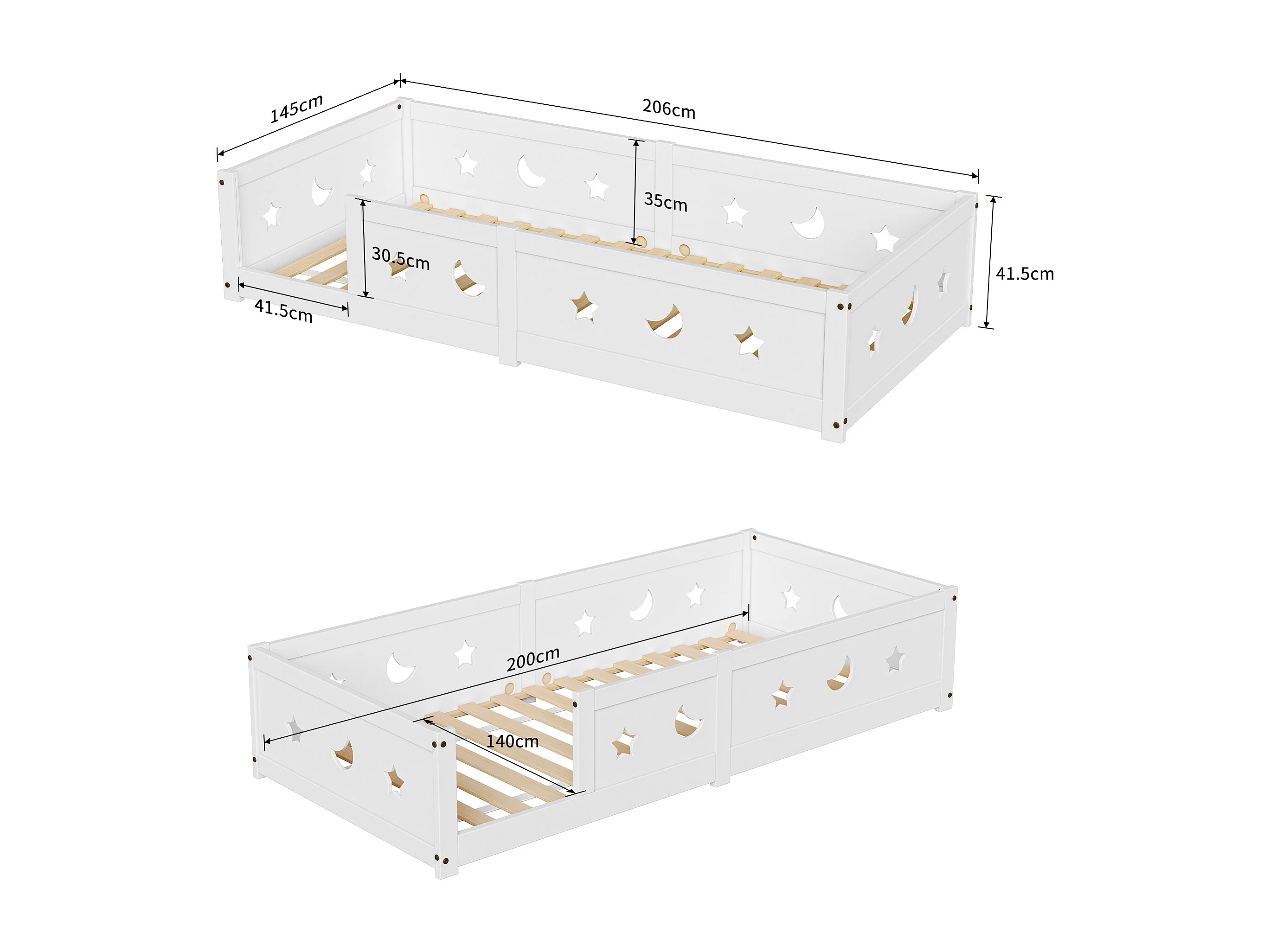 145cm
206cm
35cm
30.5cm
41.5cm
41.5cm

200cm
140cm