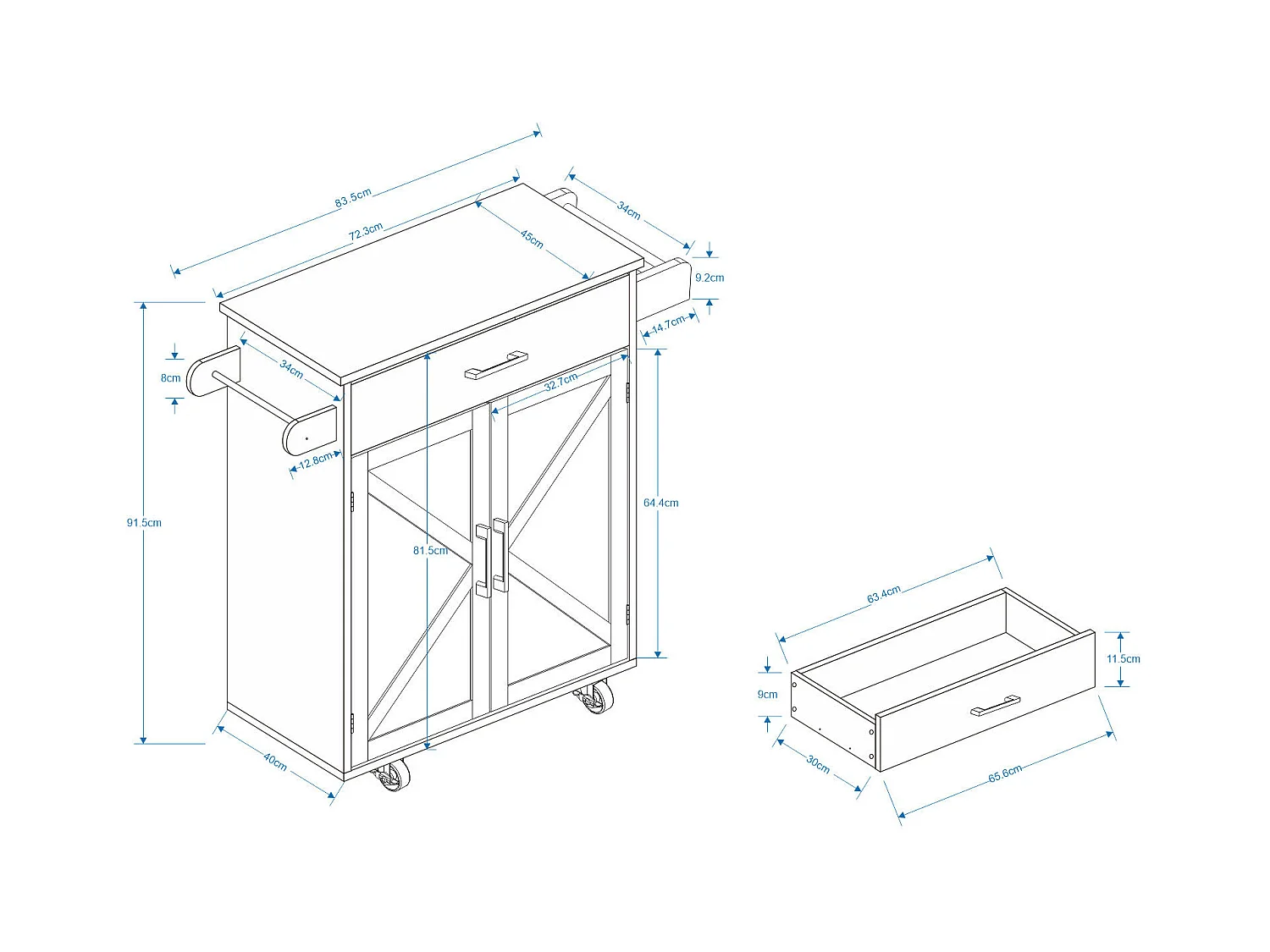 83.5cm
72.3cm
45cm
34cm
9.2cm
14.7cm
8cm
34cm
32.7cm
12.8cm
91.5cm
81.5cm
64.4cm
40cm
63.4cm
11.5cm
9cm
30cm
65.6cm