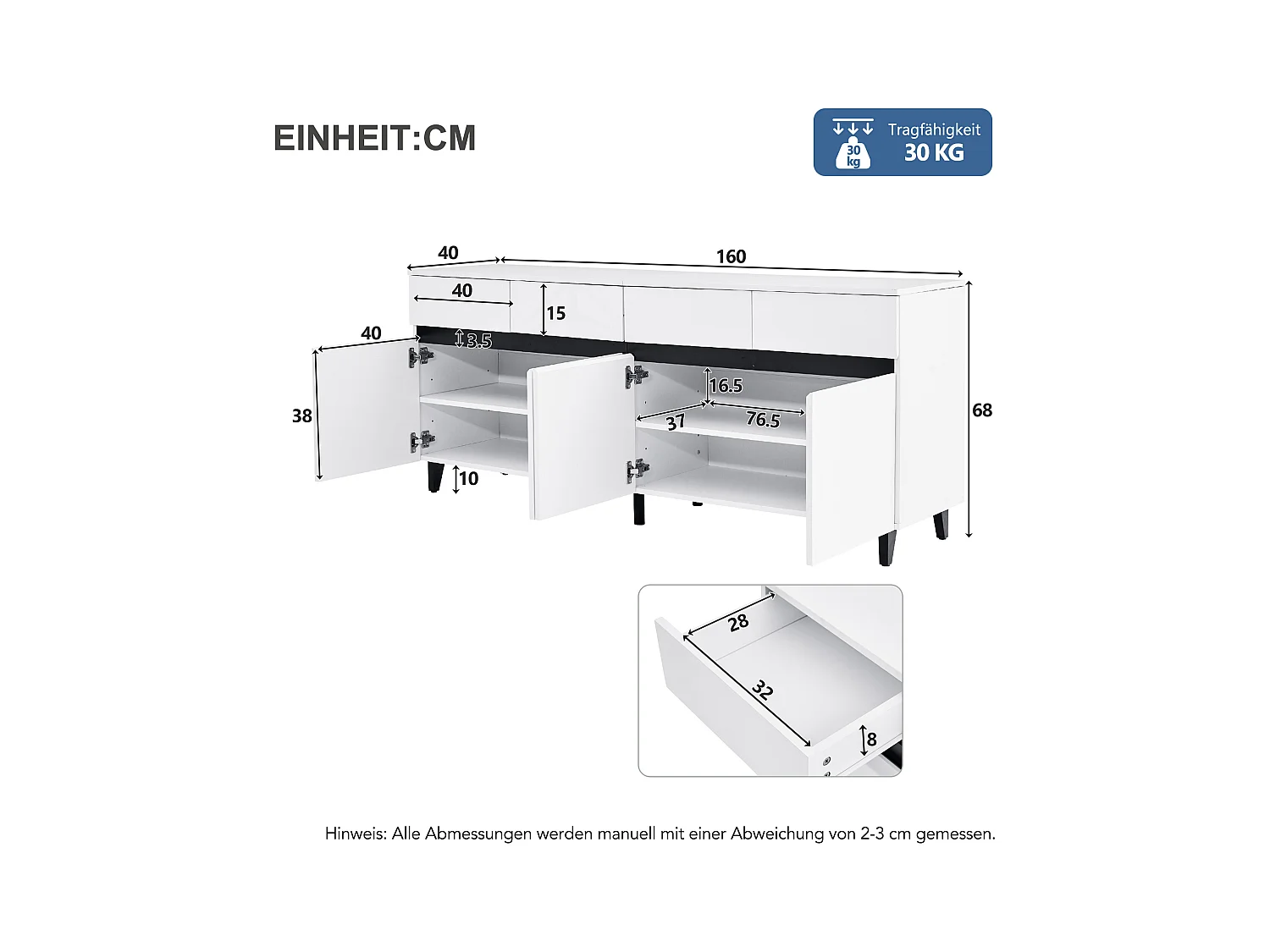 EINHEIT:CM

30 kg
Tragfähigkeit
30 KG

40
160
40
15
40
3.5
38
16.5
37
76.5
68
10

28
32
8

Hinweis: Alle Abmessungen werden manuell mit einer Abweichung von 2-3 cm gemessen.