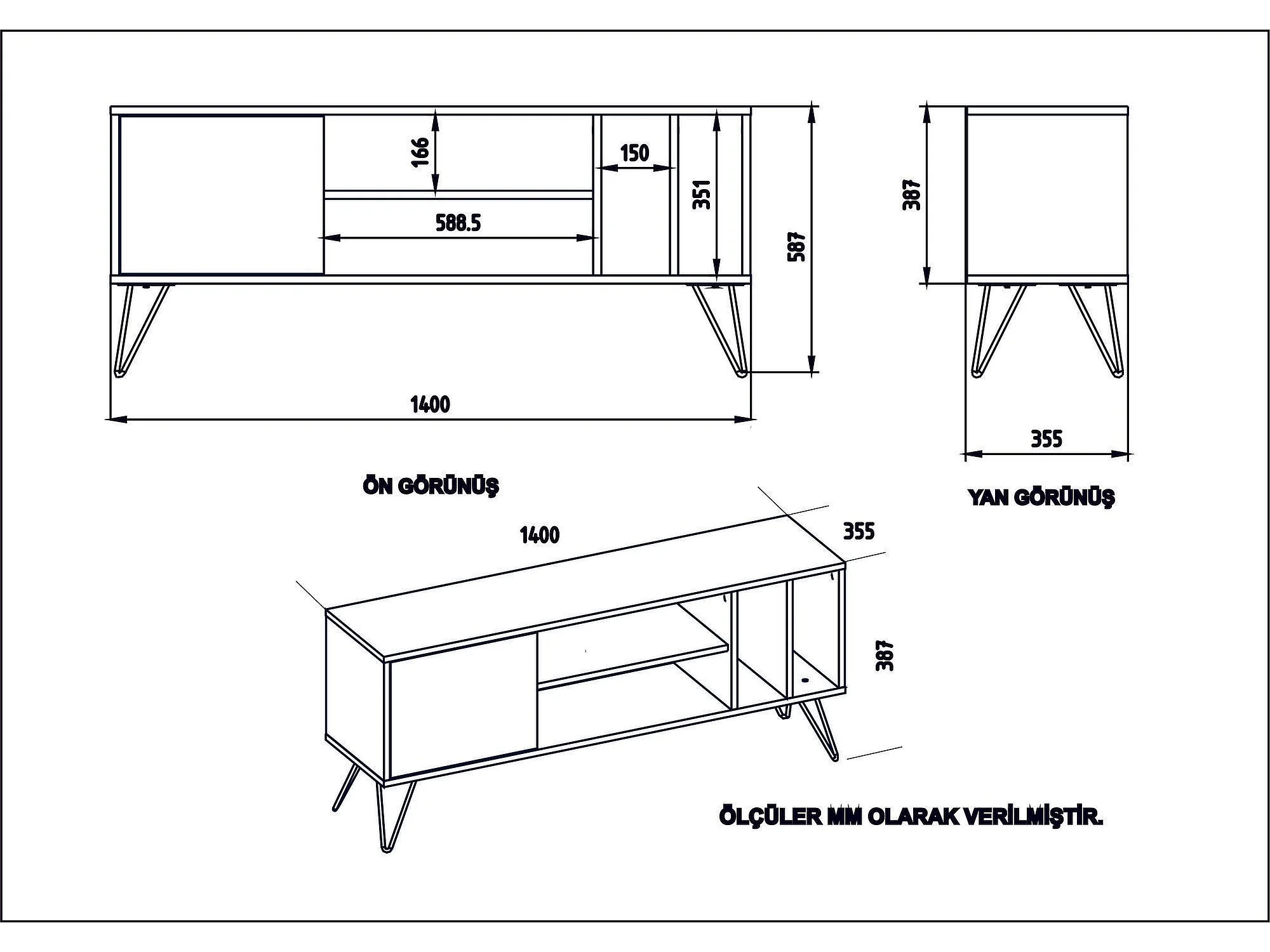 166

150

351

588.5

587

387

1400

355

ÖN GÖRÜNÜŞ

YAN GÖRÜNÜŞ

1400

355

387

ÖLÇÜLER MM OLARAK VERİLMİŞTİR.