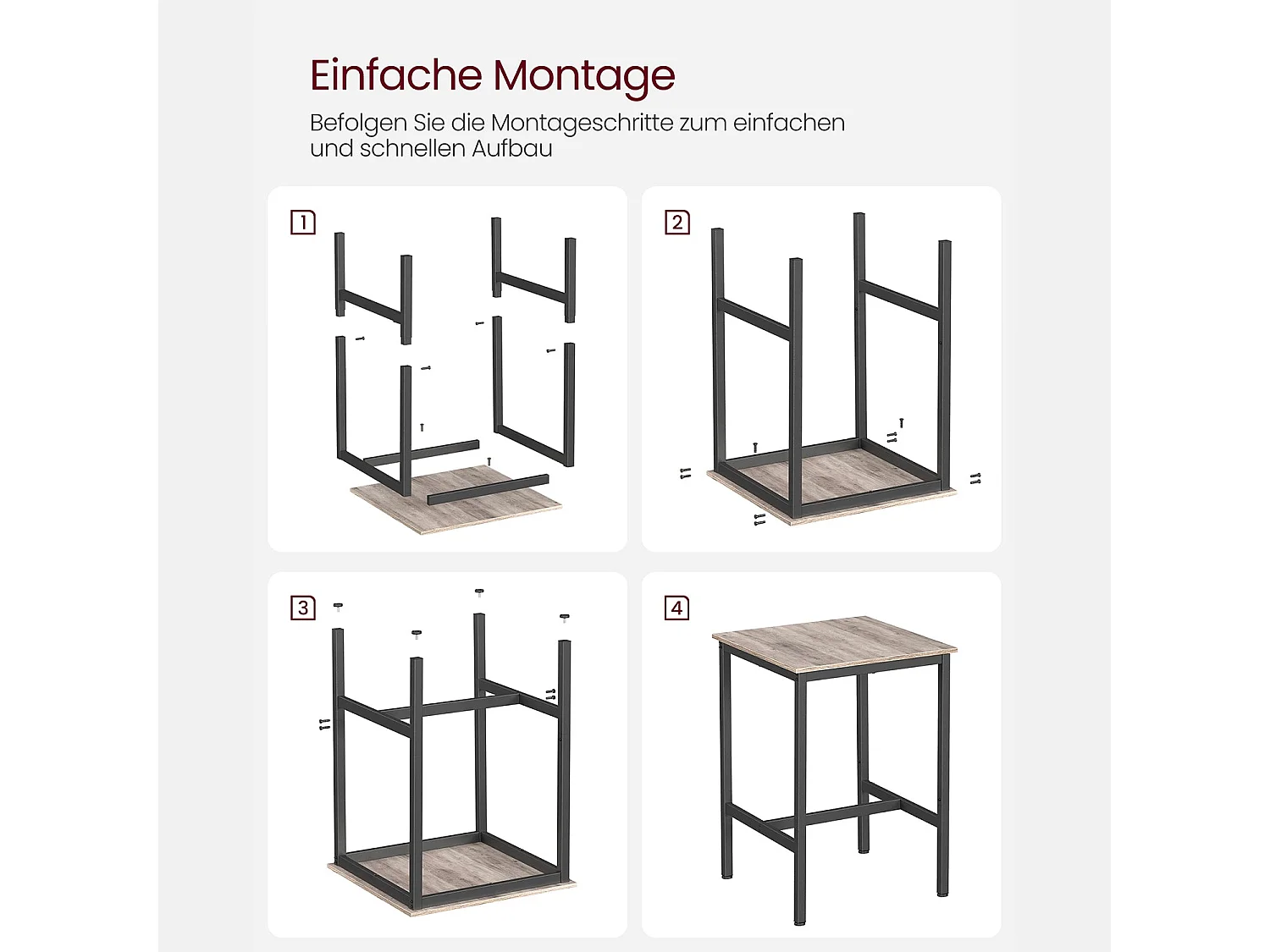 Einfache Montage

Befolgen Sie die Montageschritte zum einfachen und schnellen Aufbau

1

2

3

4