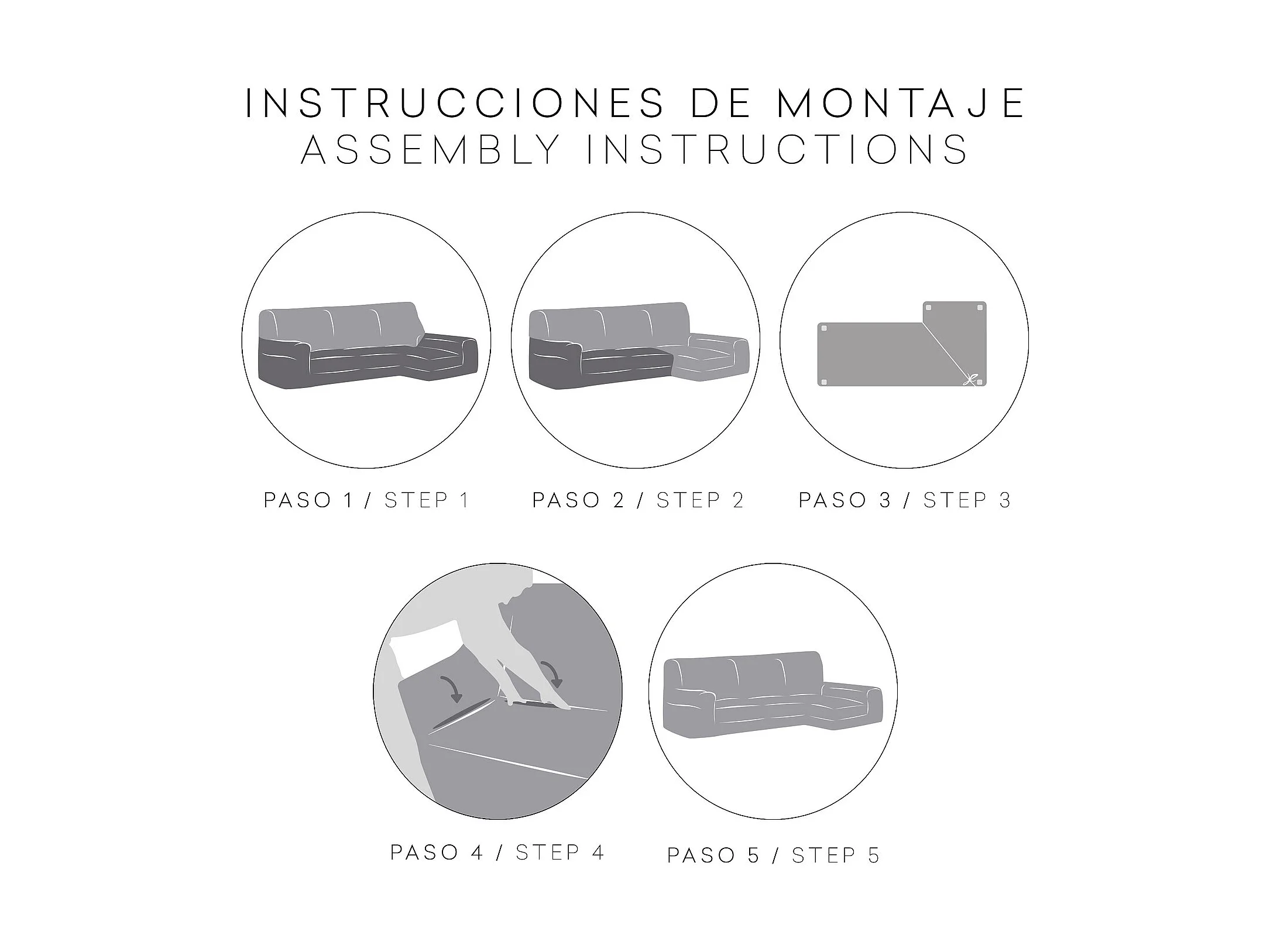 INSTRUCCIONES DE MONTAJE
ASSEMBLY INSTRUCTIONS

PASO 1 / STEP 1

PASO 2 / STEP 2

PASO 3 / STEP 3

PASO 4 / STEP 4

PASO 5 / STEP 5