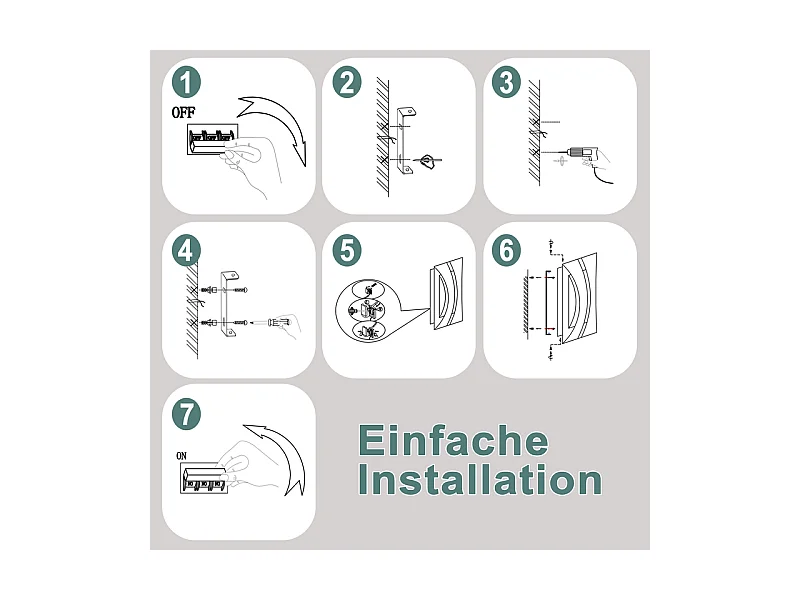 1
OFF

2

3

4

5

6

7
ON

Einfache
Installation