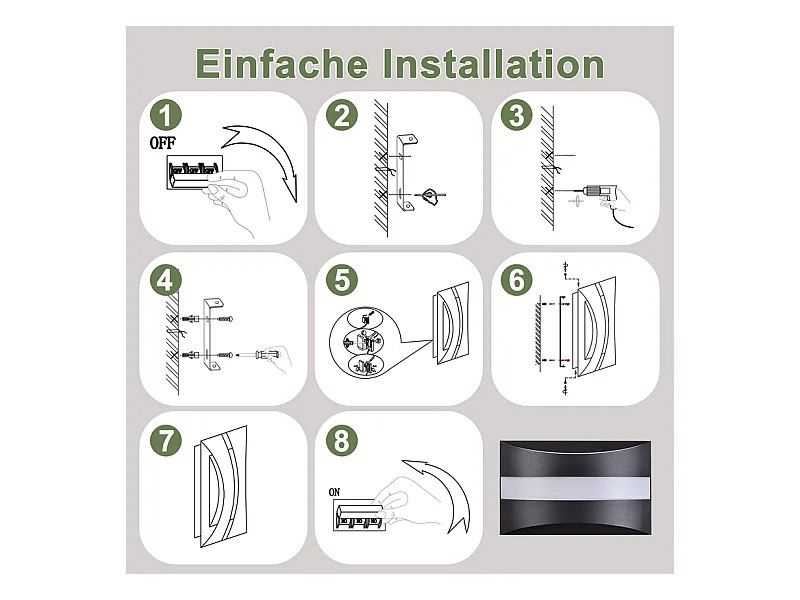 Einfache Installation

1
OFF

2

3

4

5

6

7

8
ON