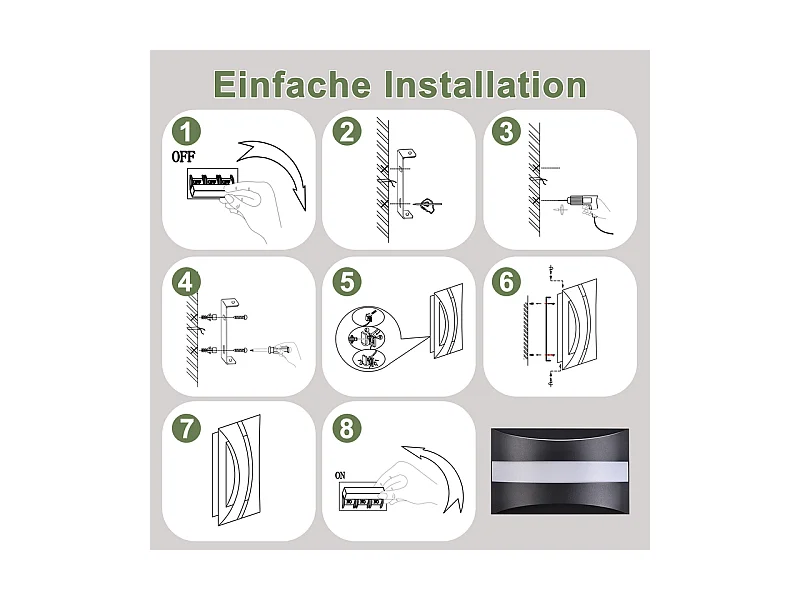 Einfache Installation

1
OFF

2

3

4

5

6

7

8
ON