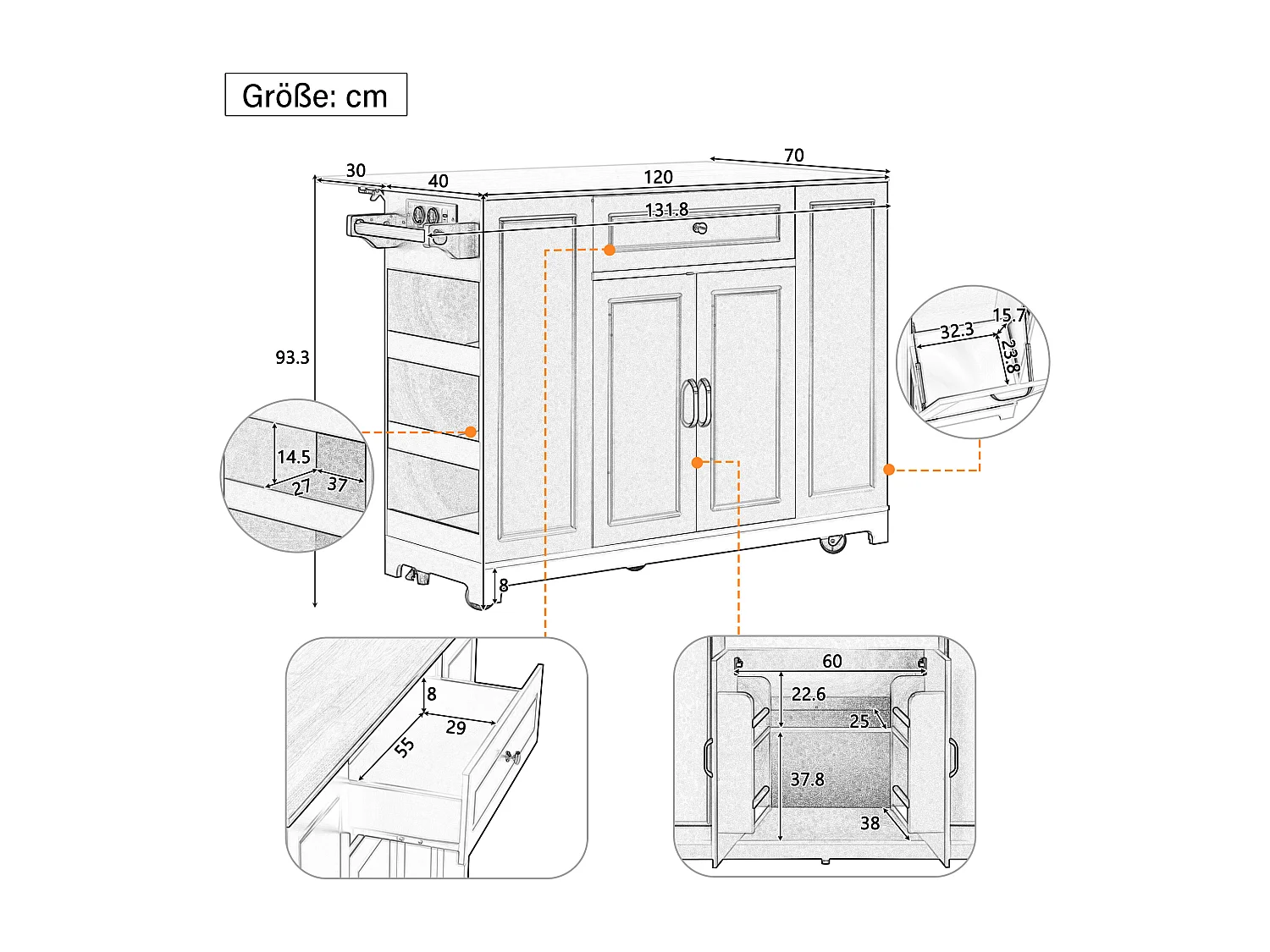 Größe: cm

30
40
120
70
131.8
93.3
8
14.5
27
37
32.3
15.7
23.8
8
29
55
60
22.6
25
37.8
38