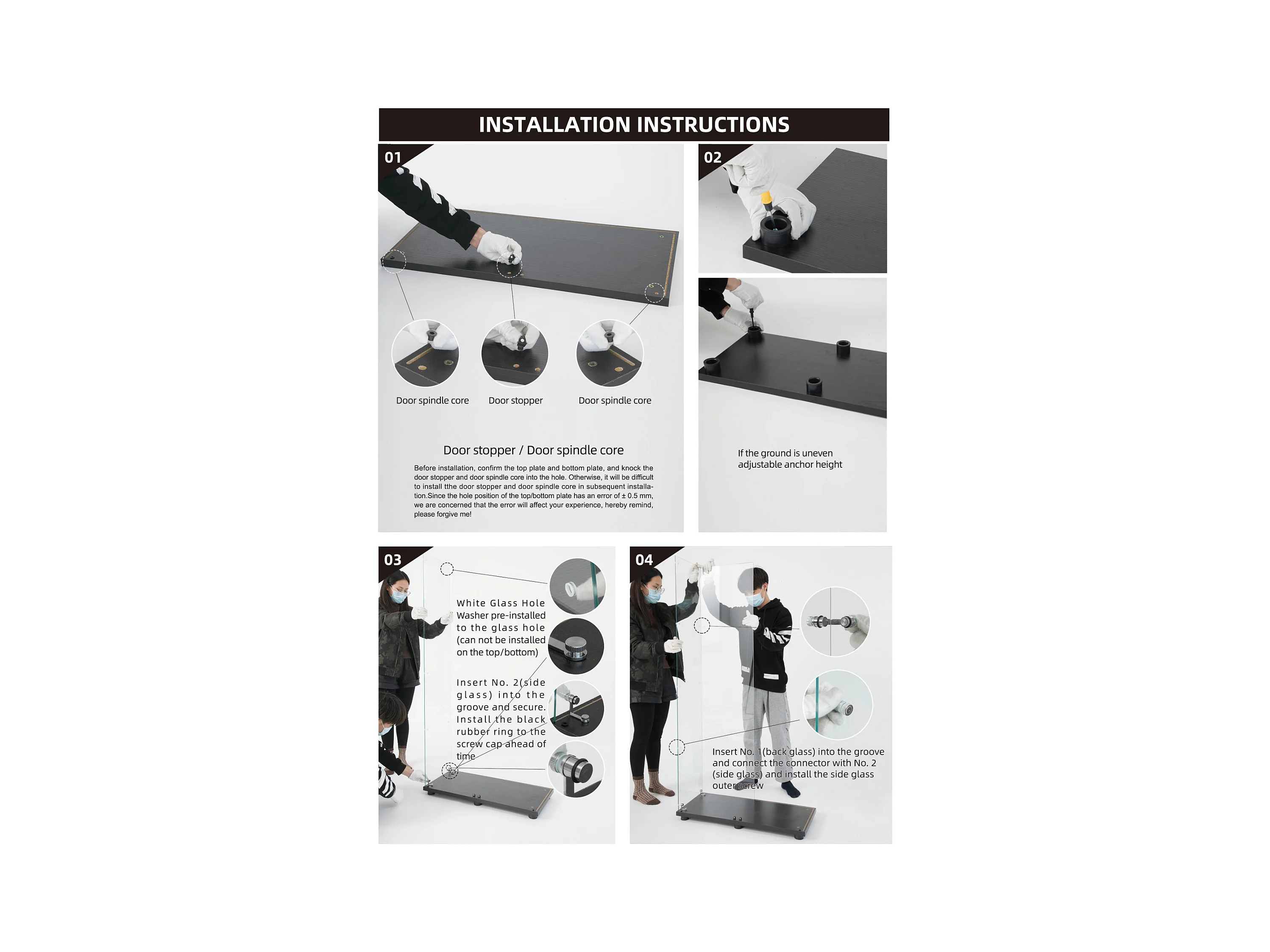 INSTALLATION INSTRUCTIONS

01

Door spindle core

Door stopper

Door spindle core

Door stopper / Door spindle core

Before installation, confirm the top plate and bottom plate, and knock the door stopper and door spindle core into the hole. Otherwise, it will be difficult to install tthe door stopper and door spindle core in subsequent installation.Since the hole position of the top/bottom plate has an error of ± 0.5 mm, we are concerned that the error will affect your experience, hereby remind, please forgive me!

02

If the ground is uneven adjustable anchor height

03

White Glass Hole Washer pre-installed to the glass hole (can not be installed on the top/bottom)

Insert No. 2(side glass) into the groove and secure. Install the black rubber ring to the screw cap ahead of time

04

Insert No. 1(back glass) into the groove and connect the connector with No. 2 (side glass) and install the side glass outer screw