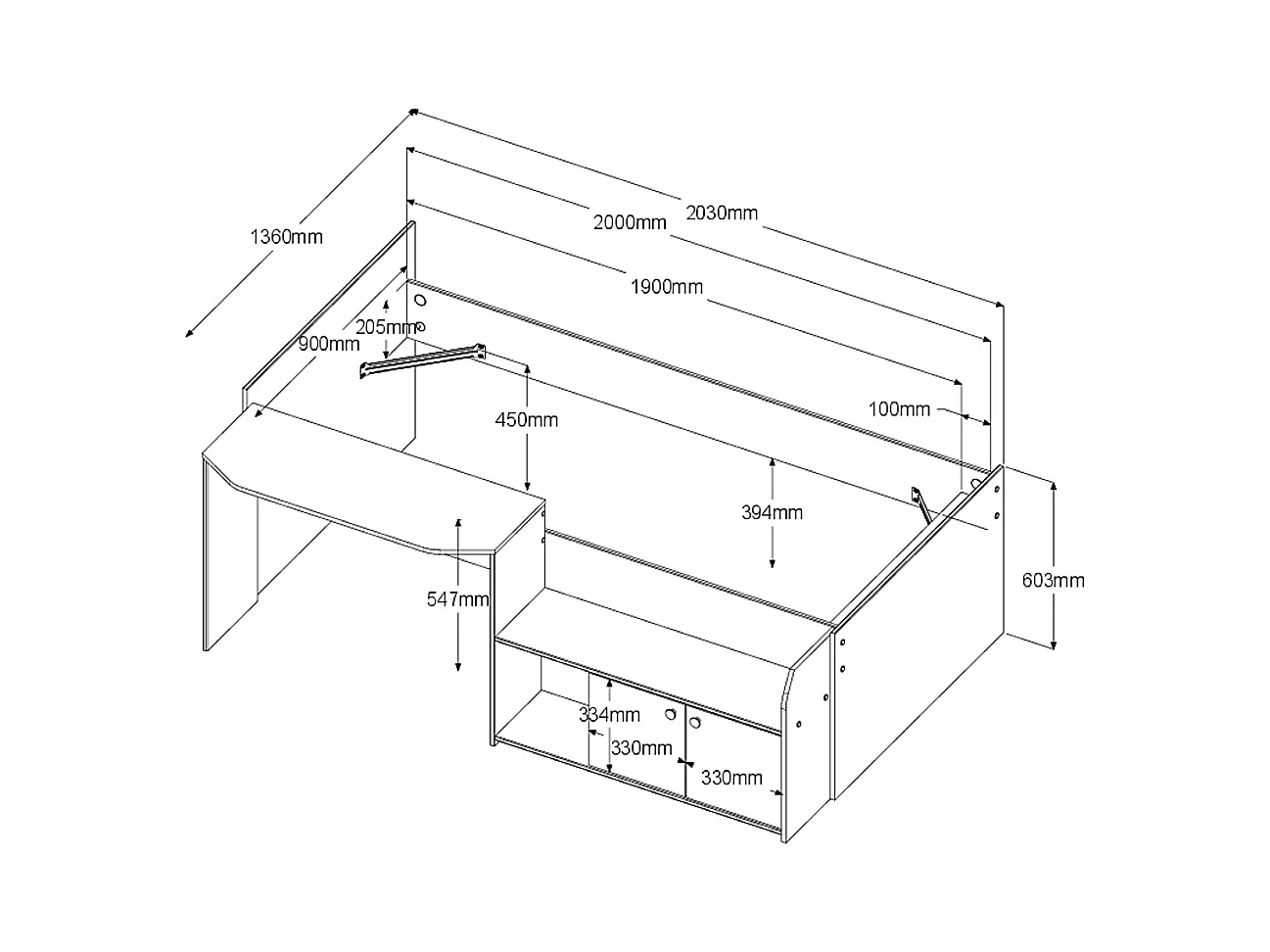 1360mm
2030mm
2000mm
1900mm
205mm
900mm
450mm
100mm
394mm
603mm
547mm
334mm
330mm
330mm