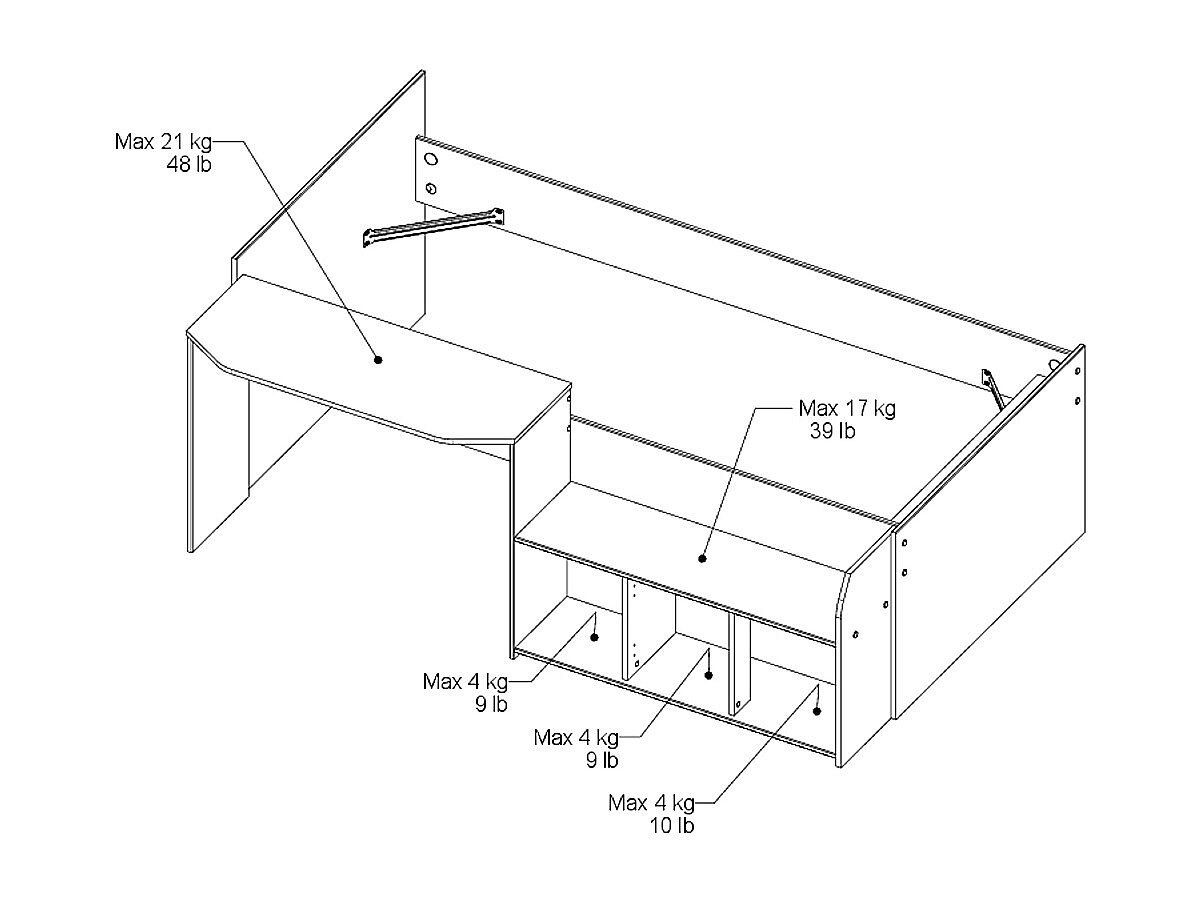 Max 21 kg
48 lb

Max 17 kg
39 lb

Max 4 kg
9 lb

Max 4 kg
9 lb

Max 4 kg
10 lb