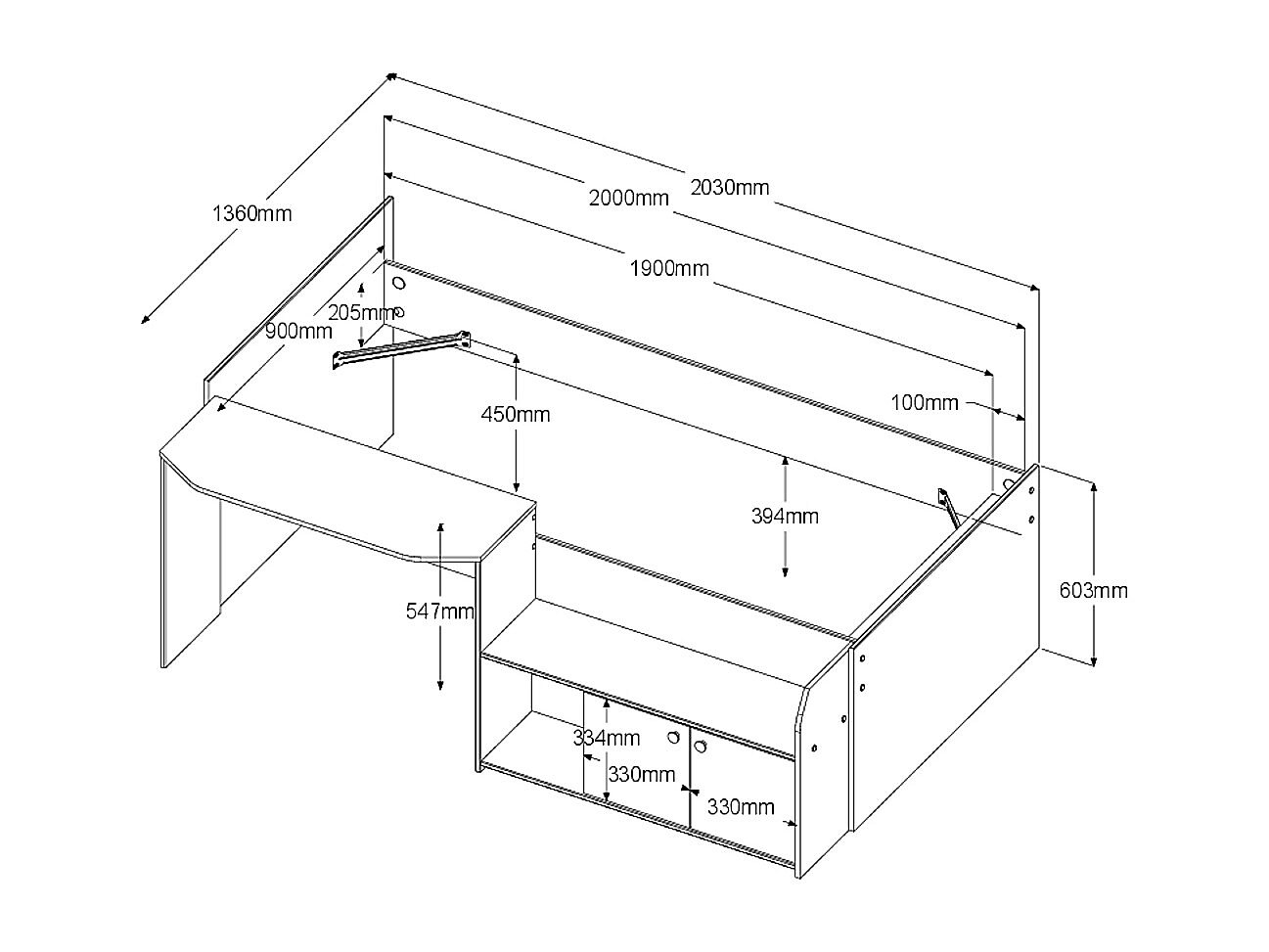 1360mm
2030mm
2000mm
1900mm
205mm
900mm
450mm
100mm
394mm
603mm
547mm
334mm
330mm
330mm