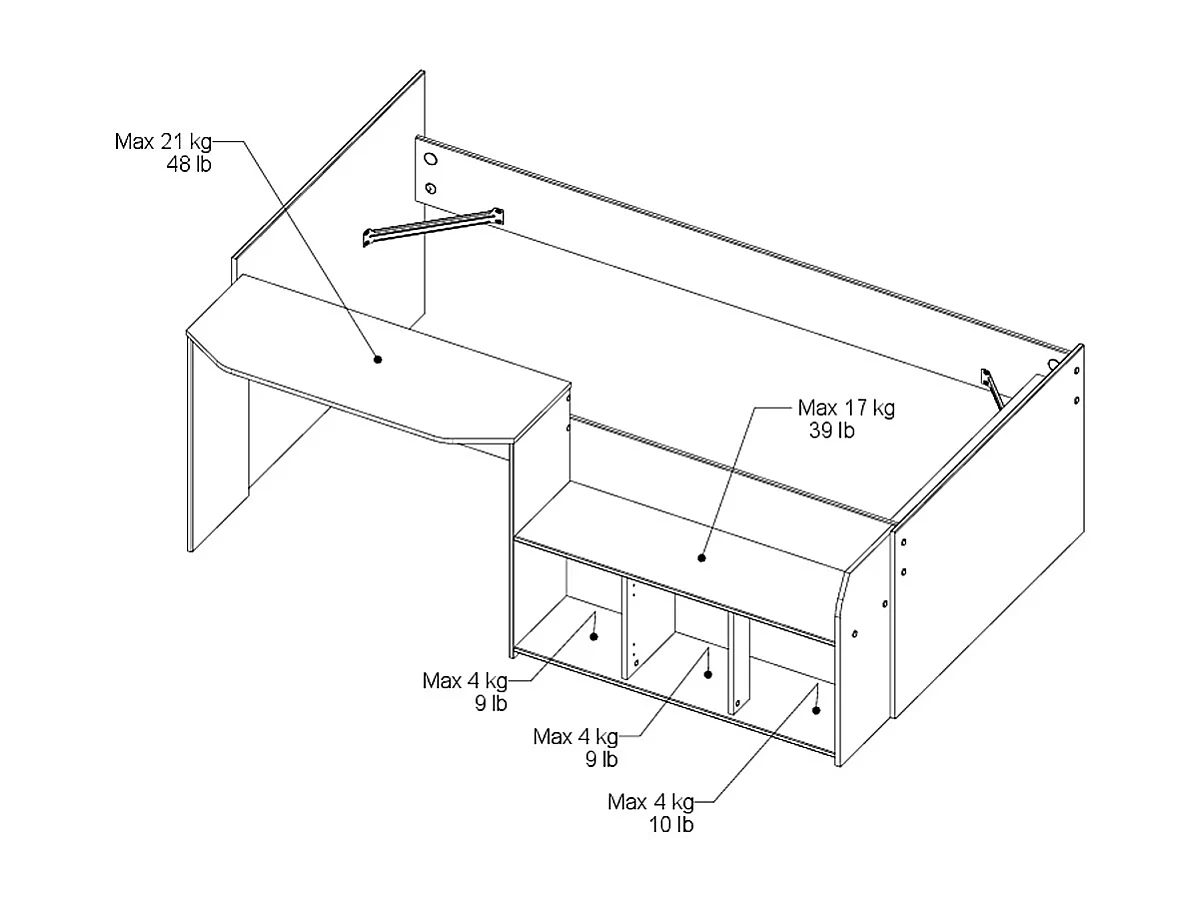 Max 21 kg
48 lb

Max 17 kg
39 lb

Max 4 kg
9 lb

Max 4 kg
9 lb

Max 4 kg
10 lb