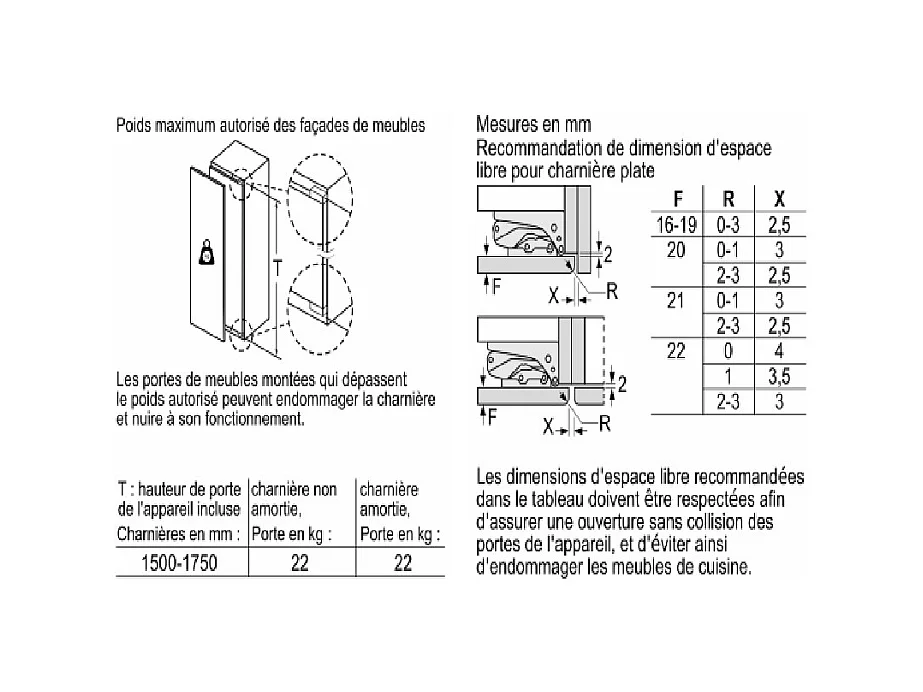 Poids maximum autorisé des façades de meubles

T

Les portes de meubles montées qui dépassent le poids autorisé peuvent endommager la charnière et nuire à son fonctionnement.

| T : hauteur de porte de l'appareil incluse Charnières en mm : | charnière non amortie, Porte en kg : | charnière amortie, Porte en kg : |
|---|---|---|
| 1500-1750 | 22 | 22 |

Mesures en mm
Recommandation de dimension d'espace libre pour charnière plate

2
F
X
R

2
F
X
R

| F | R | X |
|---|---|---|
| 16-19 | 0-3 | 2,5 |
| 20 | 0-1 | 3 |
| | 2-3 | 2,5 |
| 21 | 0-1 | 3 |
| | 2-3 | 2,5 |
| 22 | 0 | 4 |
| | 1 | 3,5 |
| | 2-3 | 3 |

Les dimensions d'espace libre recommandées dans le tableau doivent être respectées afin d'assurer une ouverture sans collision des portes de l'appareil, et d'éviter ainsi d'endommager les meubles de cuisine.