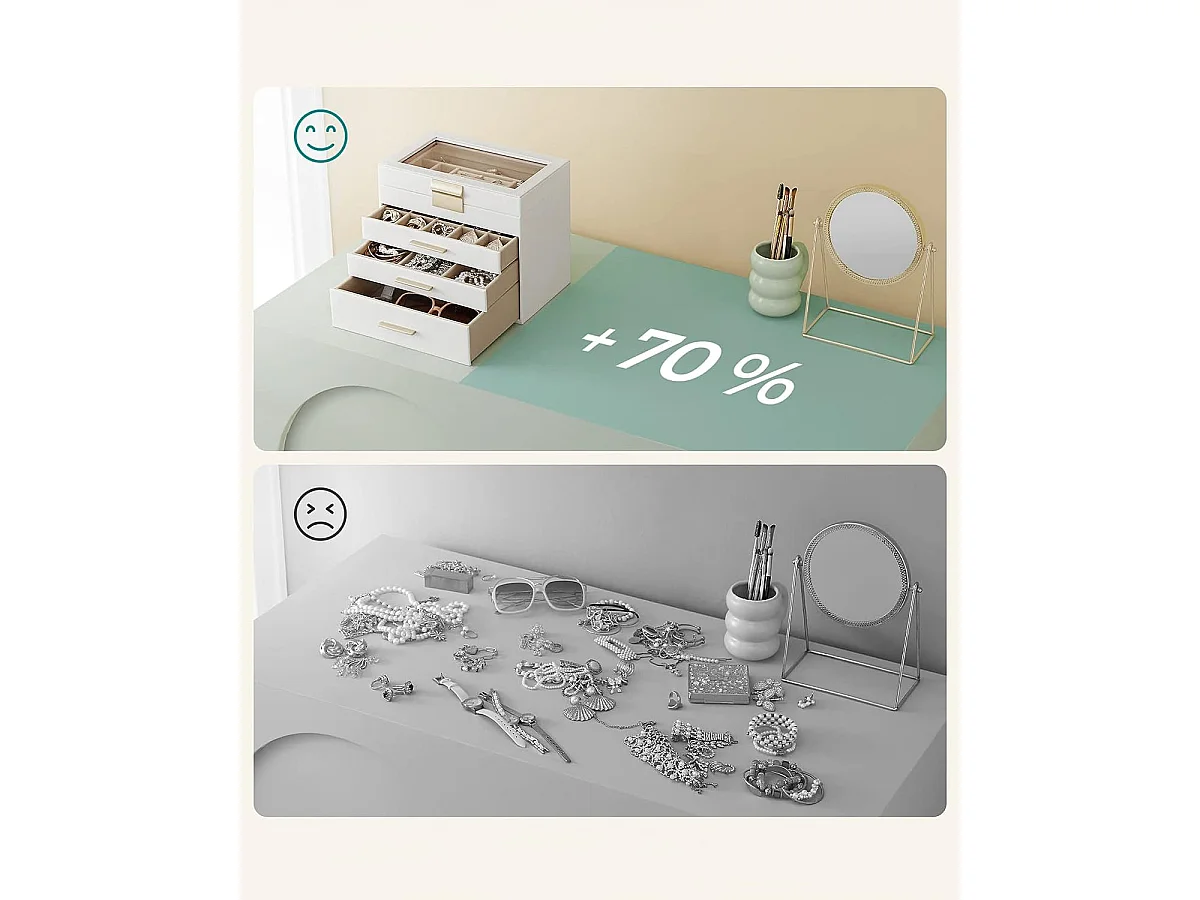 +70 %