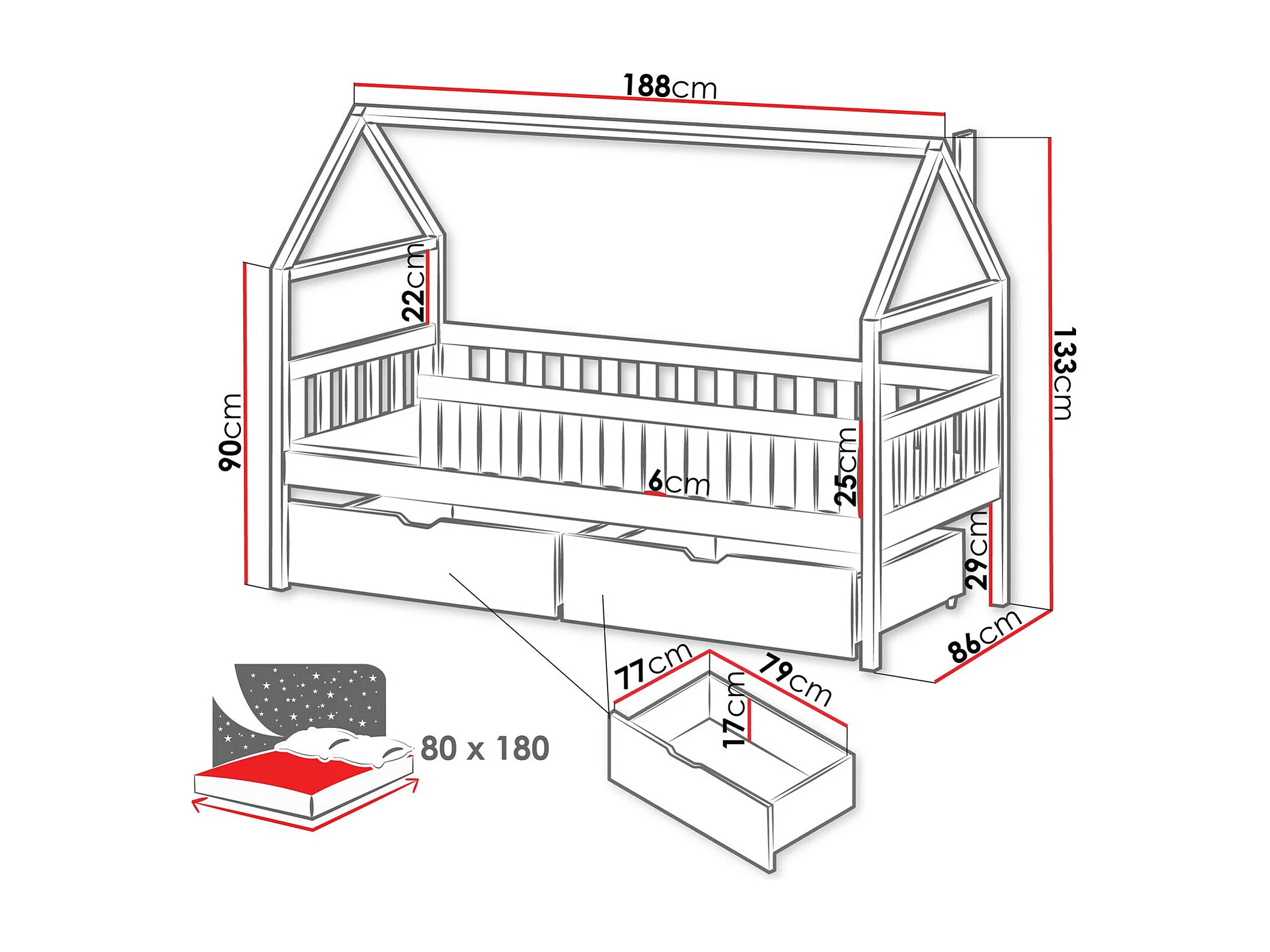 188cm
22cm
90cm
133cm
6cm
25cm
29cm
86cm
77cm
79cm
17cm
80 x 180