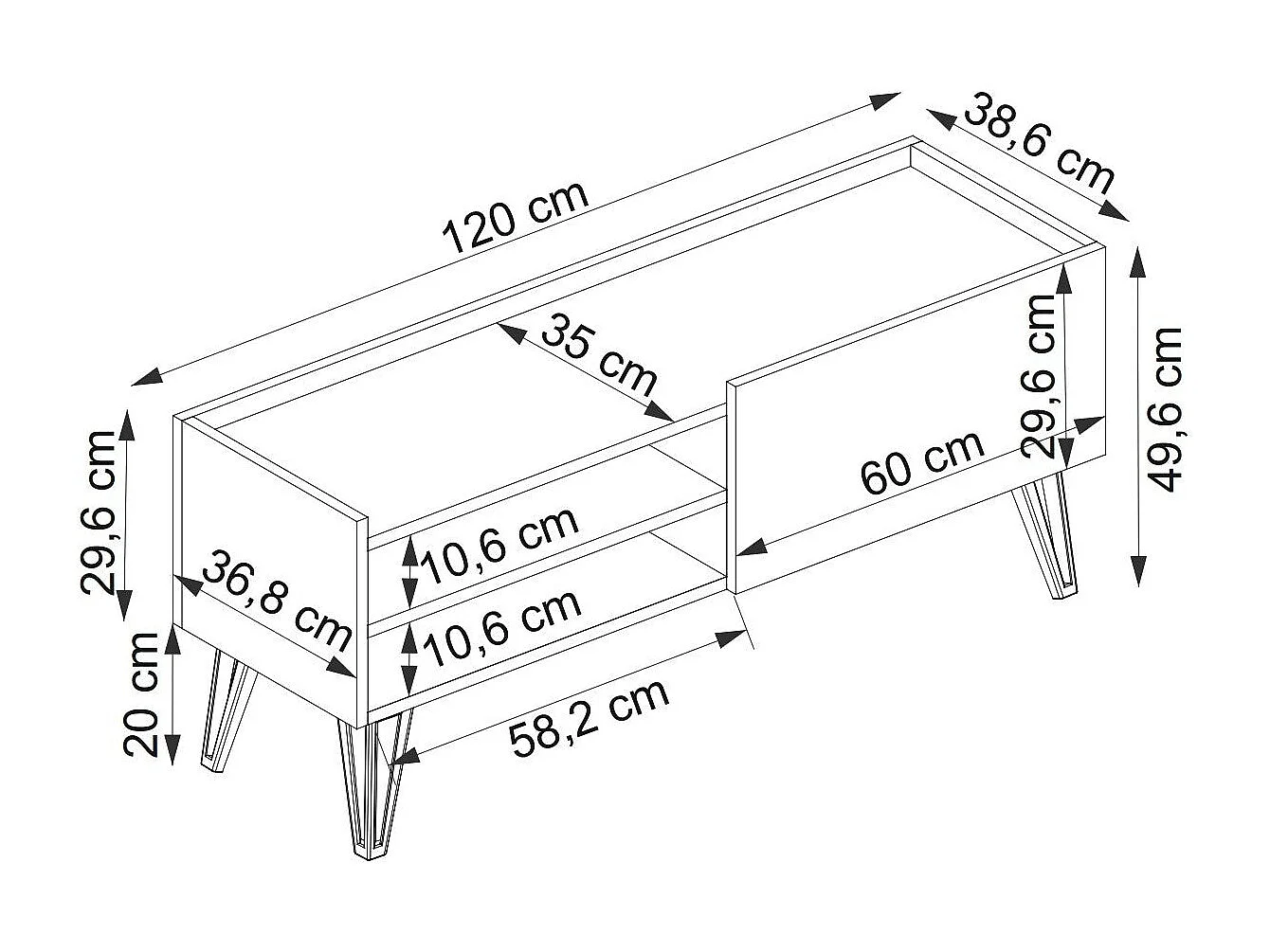 120 cm
38,6 cm
35 cm
29,6 cm
49,6 cm
60 cm
29,6 cm
10,6 cm
36,8 cm
10,6 cm
20 cm
58,2 cm