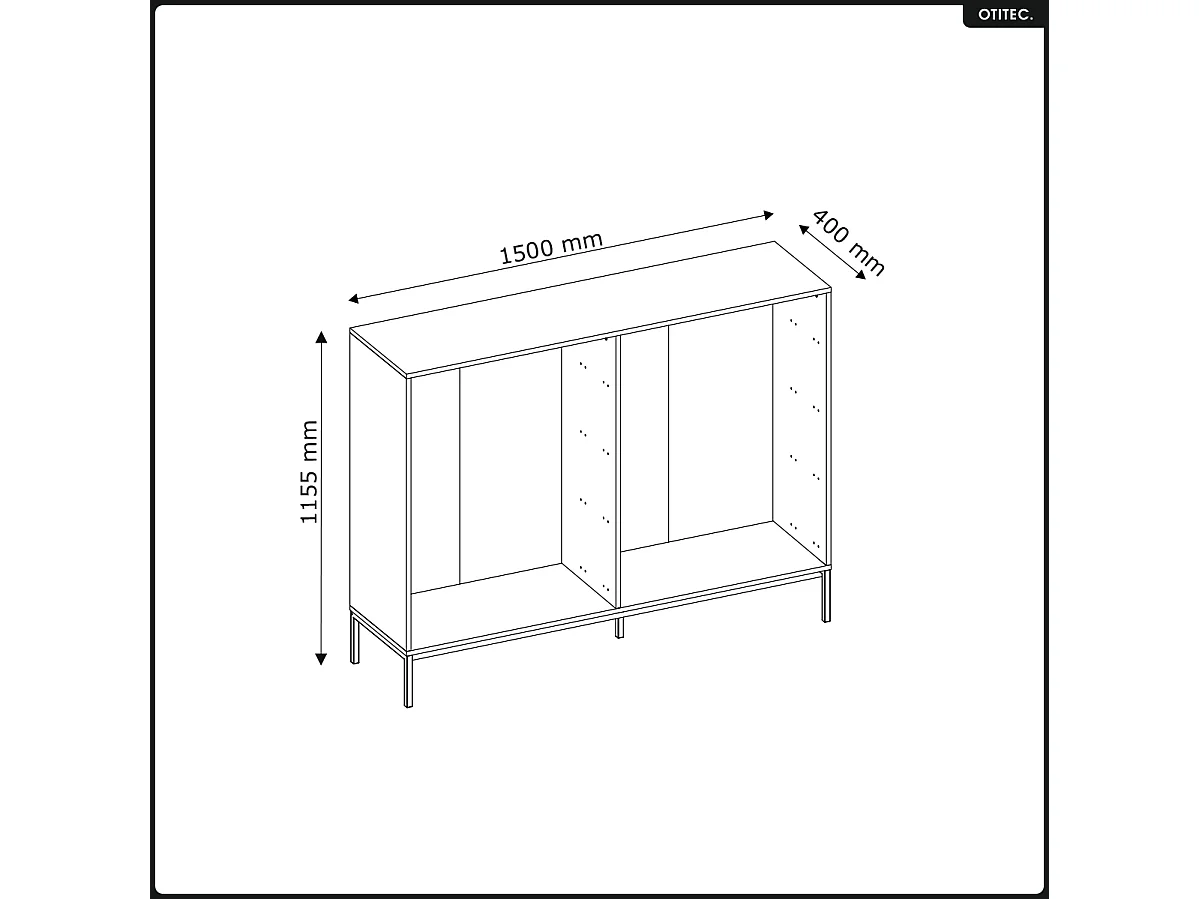 OTITEC.

1500 mm

400 mm

1155 mm