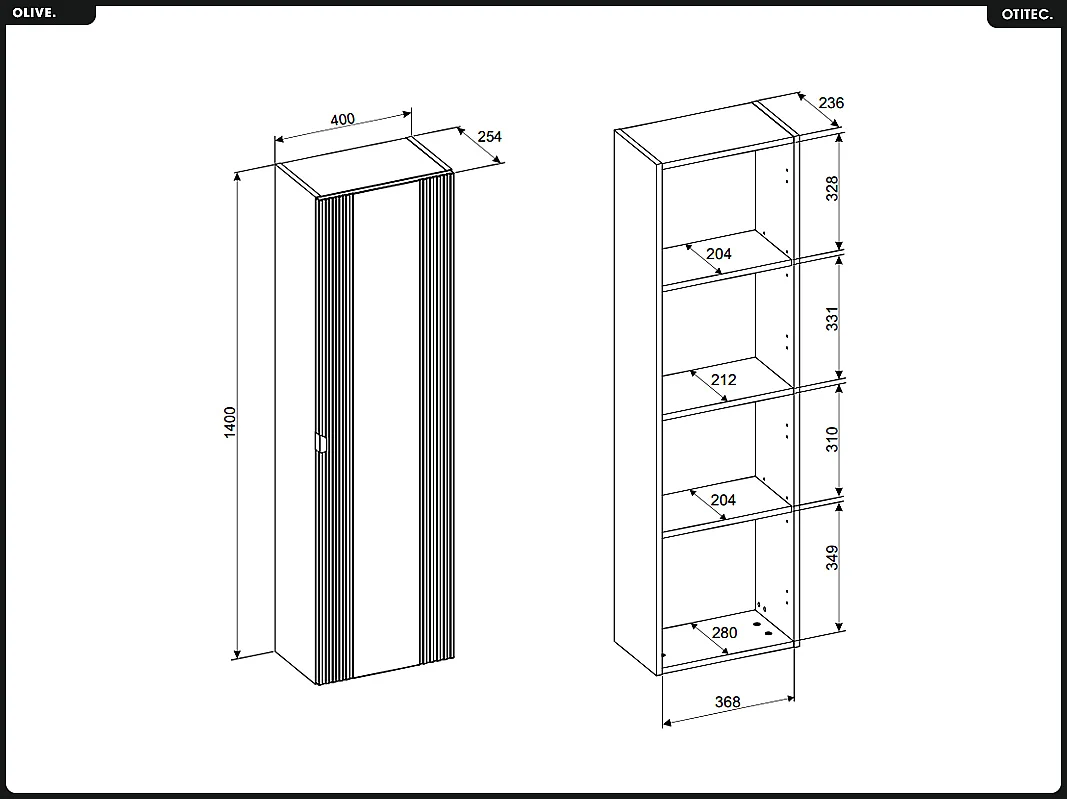 OLIVE.

OTITEC.

400

254

1400

236

328

204

331

212

310

204

349

280

368