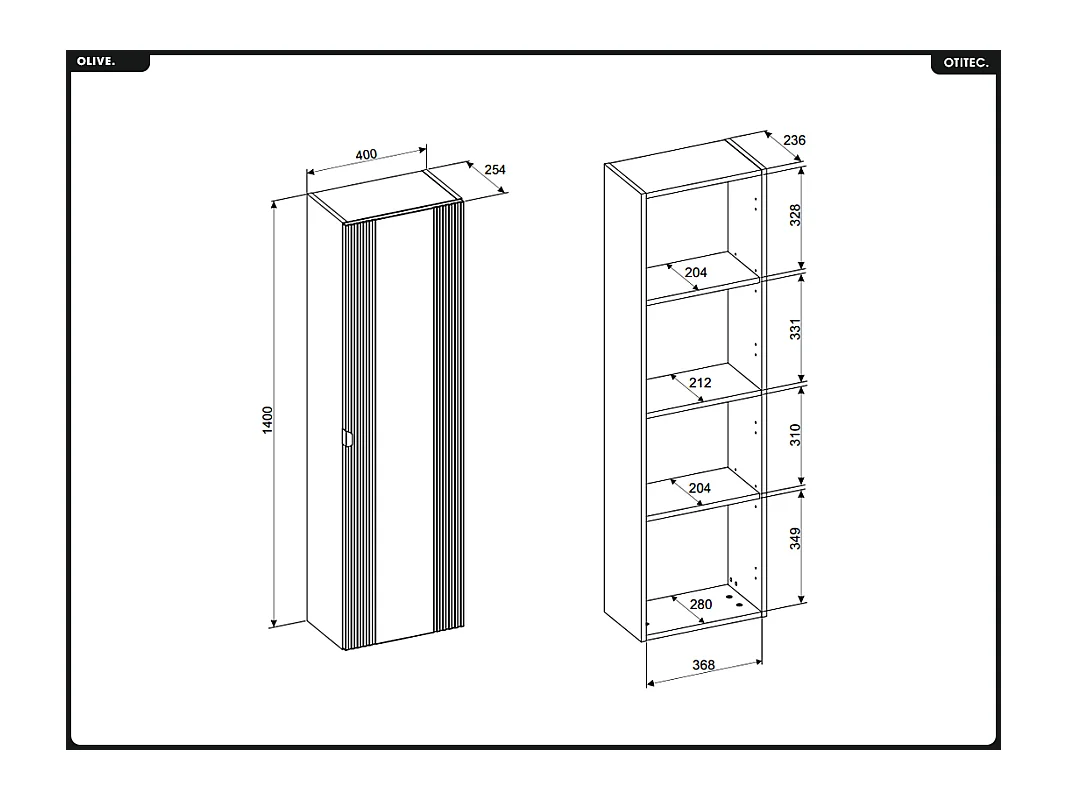 OLIVE.

OTITEC.

400

254

1400

236

328

204

331

212

310

204

349

280

368