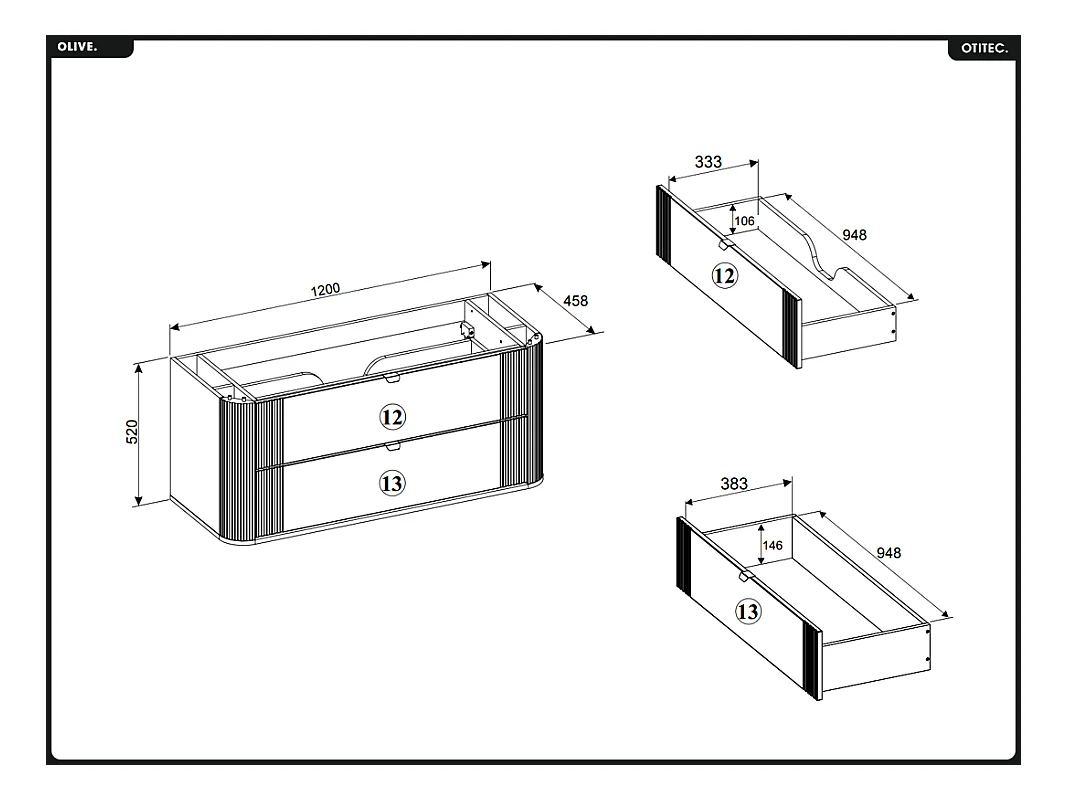 OLIVE.

OTITEC.

1200

458

520

12

13

333

106

948

12

383

146

948

13