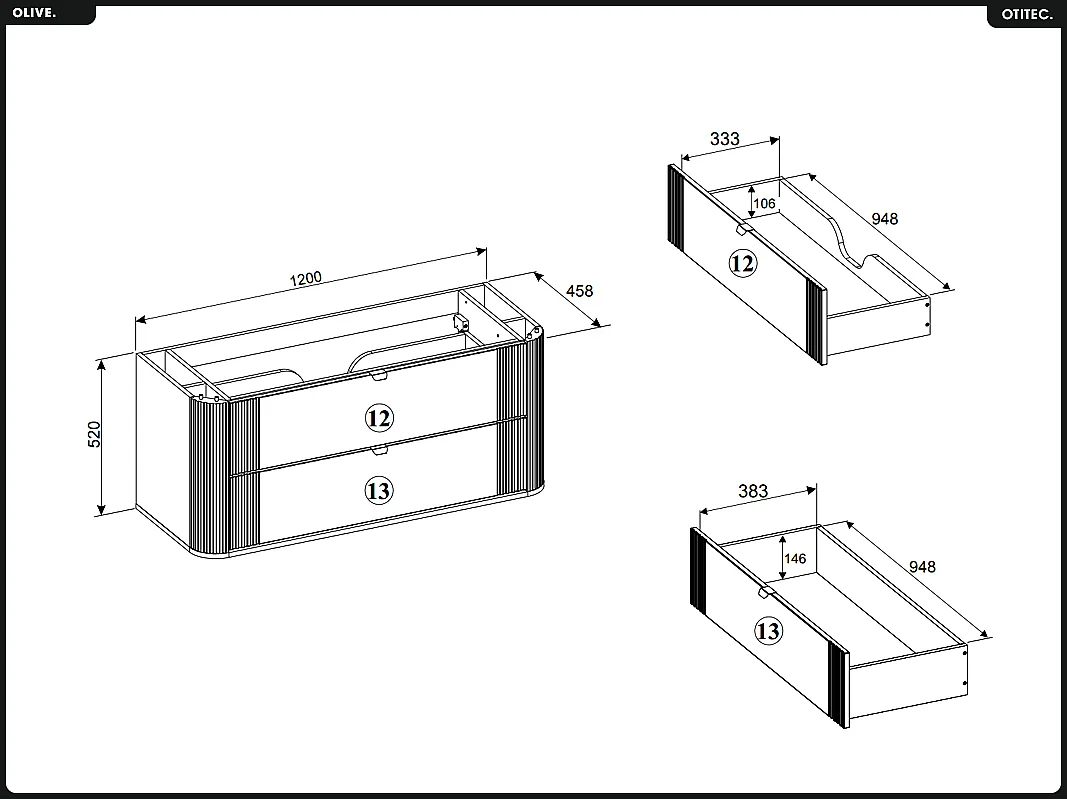 OLIVE.

OTITEC.

1200

458

520

12

13

333

106

948

12

383

146

948

13