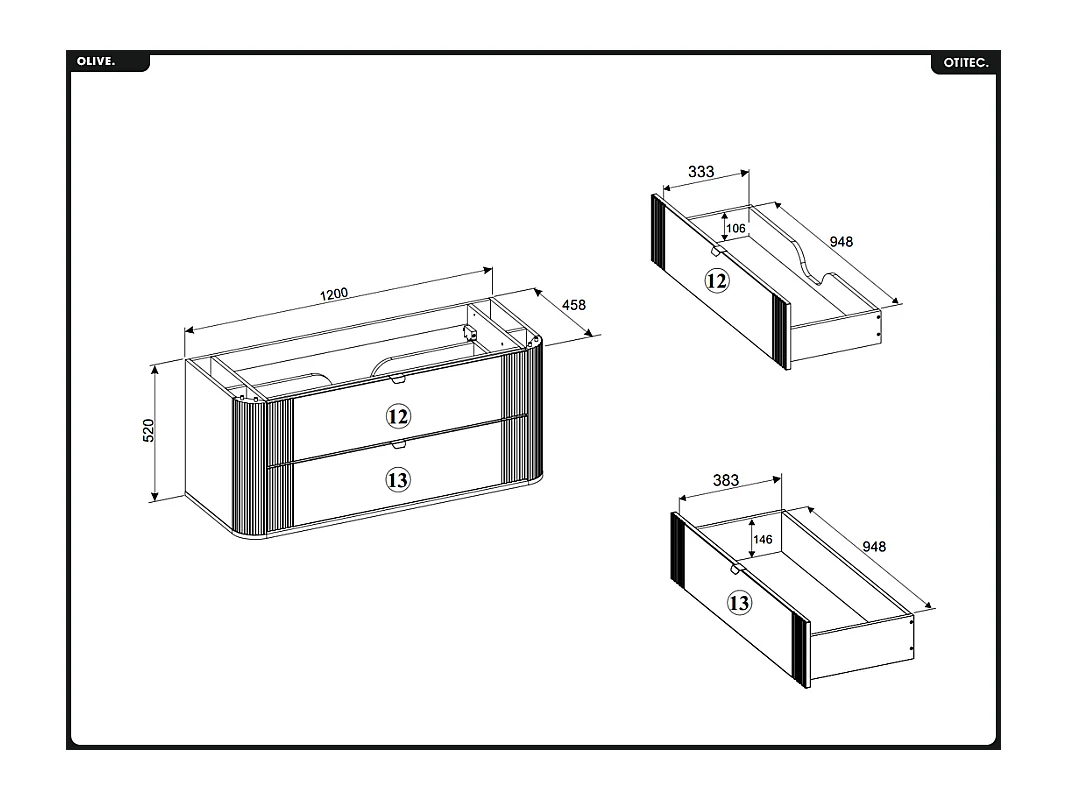 OLIVE.

OTITEC.

1200

458

520

12

13

333

106

948

12

383

146

948

13